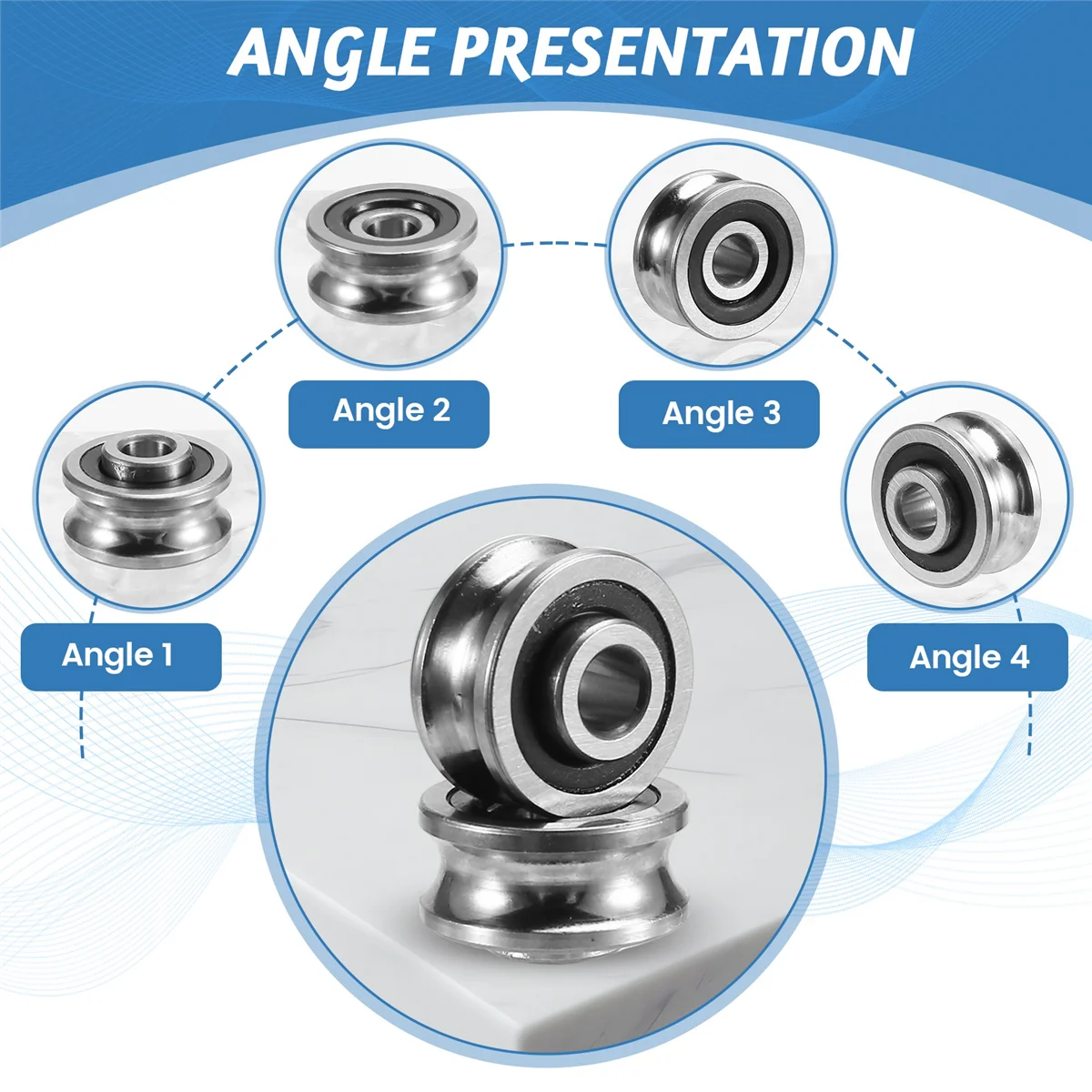 ANGLE PRESENTATION

Angle 2

Angle 3

Angle 1

Angle 4