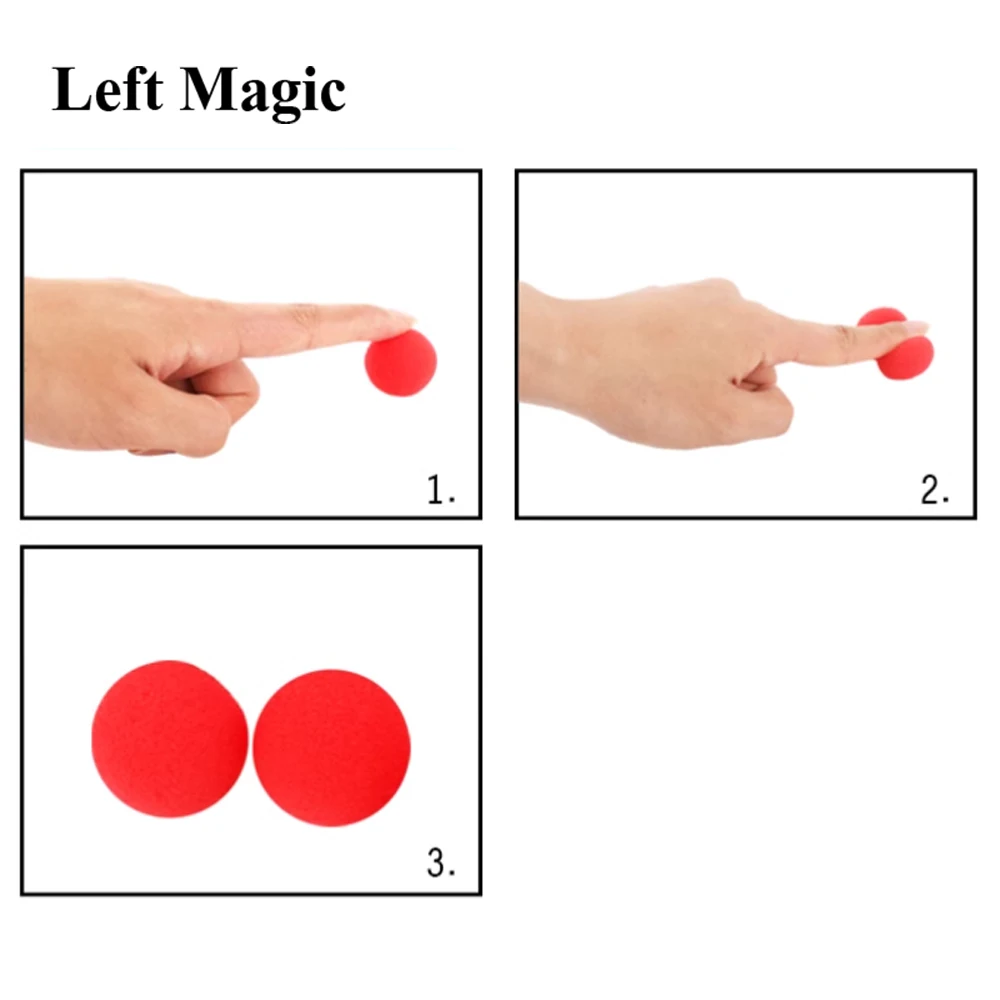 Left Magic

1.

2.

3.