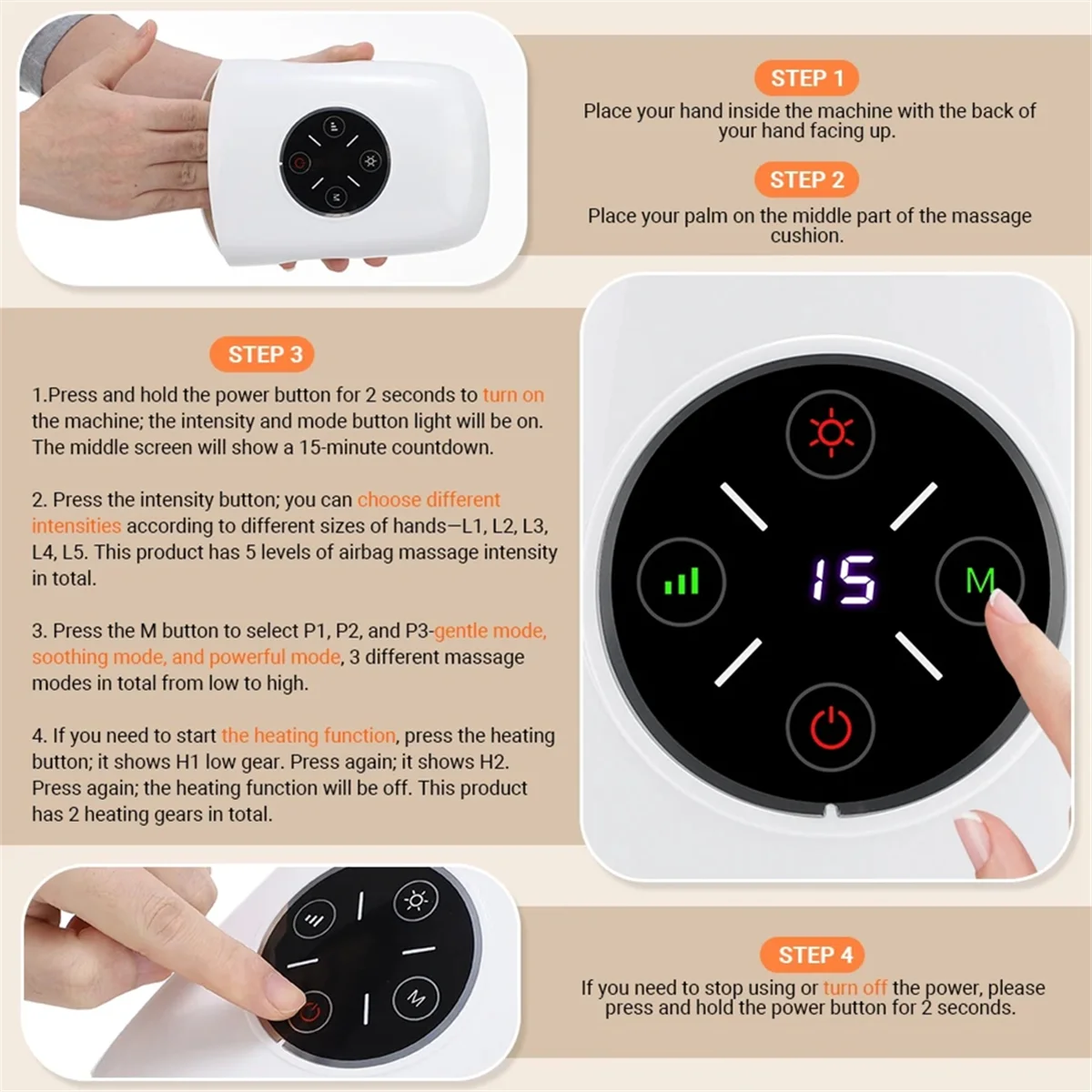 STEP 1
Place your hand inside the machine with the back of your hand facing up.

STEP 2
Place your palm on the middle part of the massage cushion.

STEP 3
1.Press and hold the power button for 2 seconds to turn on the machine; the intensity and mode button light will be on. The middle screen will show a 15-minute countdown.

2. Press the intensity button; you can choose different intensities according to different sizes of hands—L1, L2, L3, L4, L5. This product has 5 levels of airbag massage intensity in total.

3. Press the M button to select P1, P2, and P3-gentle mode, soothing mode, and powerful mode, 3 different massage modes in total from low to high.

4. If you need to start the heating function, press the heating button; it shows H1 low gear. Press again; it shows H2. Press again; the heating function will be off. This product has 2 heating gears in total.

15

M

M

M

STEP 4
If you need to stop using or turn off the power, please press and hold the power button for 2 seconds.