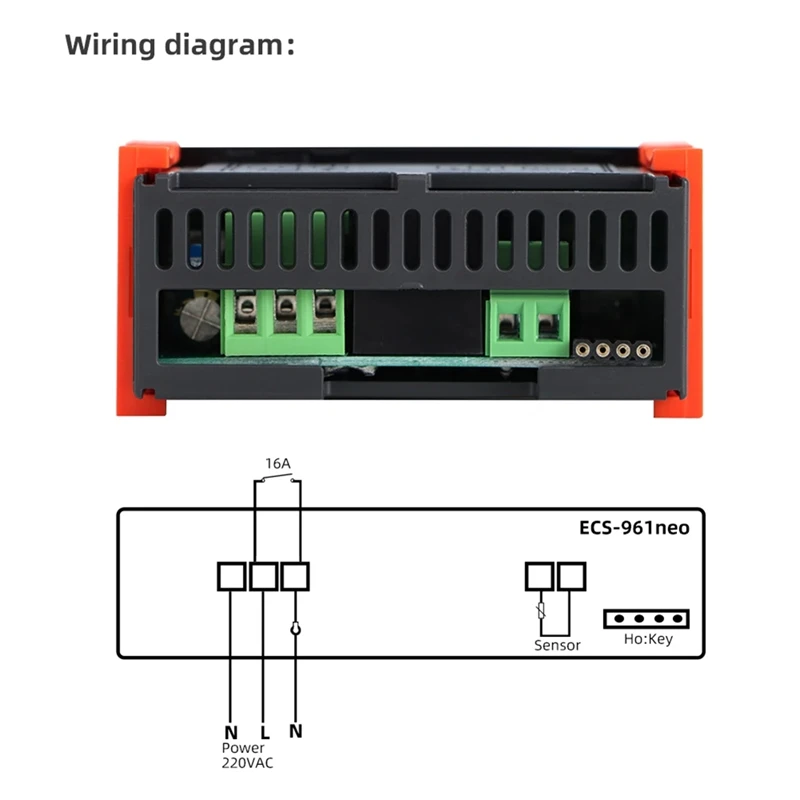 Wiring diagram:

16A

ECS-961neo

Sensor

Ho:Key

N L N
Power
220VAC