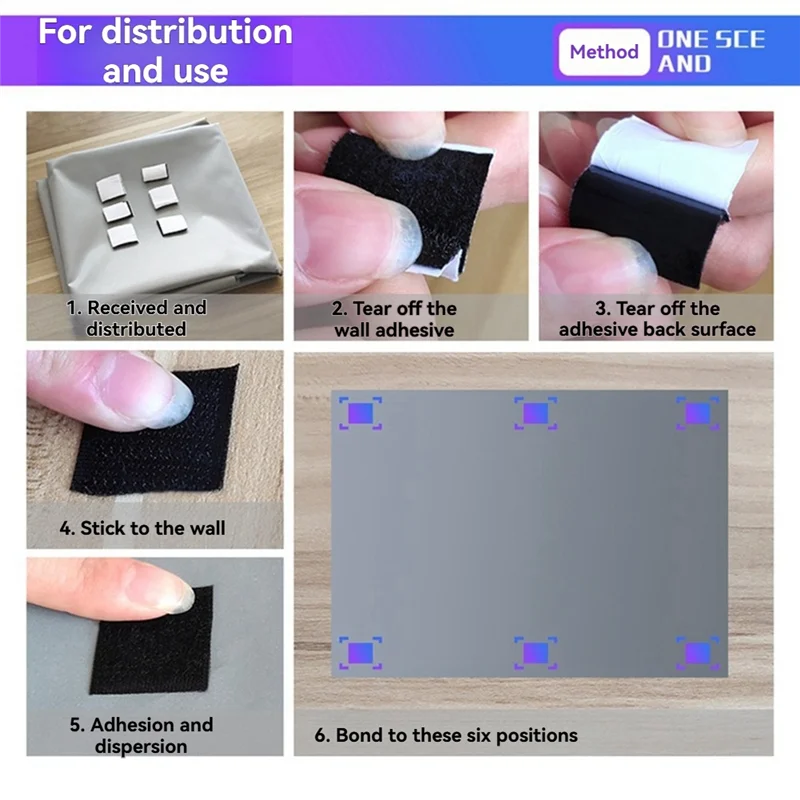 For distribution and use

Method

ONE SCE AND

1. Received and distributed

2. Tear off the wall adhesive

3. Tear off the adhesive back surface

4. Stick to the wall

5. Adhesion and dispersion

6. Bond to these six positions