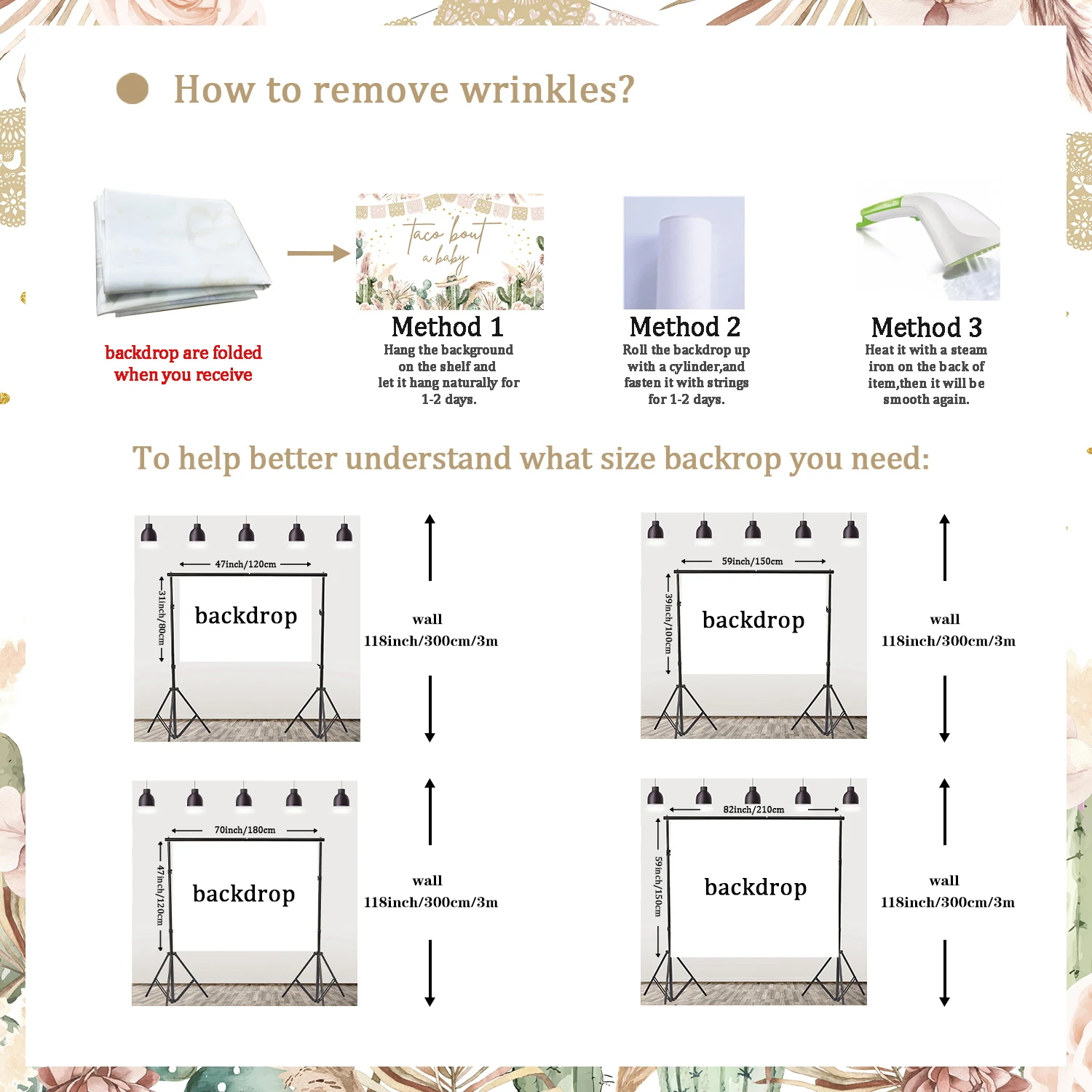 How to remove wrinkles?

backdrop are folded when you receive

taco bout a baby

Method 1
Hang the background on the shelf and let it hang naturally for 1-2 days.

Method 2
Roll the backdrop up with a cylinder,and fasten it with strings for 1-2 days.

Method 3
Heat it with a steam iron on the back of item,then it will be smooth again.

To help better understand what size backrop you need:

47inch/120cm
31inch/80cm
backdrop
wall
118inch/300cm/3m

59inch/150cm
39inch/100cm
backdrop
wall
118inch/300cm/3m

70inch/180cm
47inch/120cm
backdrop
wall
118inch/300cm/3m

82inch/210cm
59inch/150cm
backdrop
wall
118inch/300cm/3m