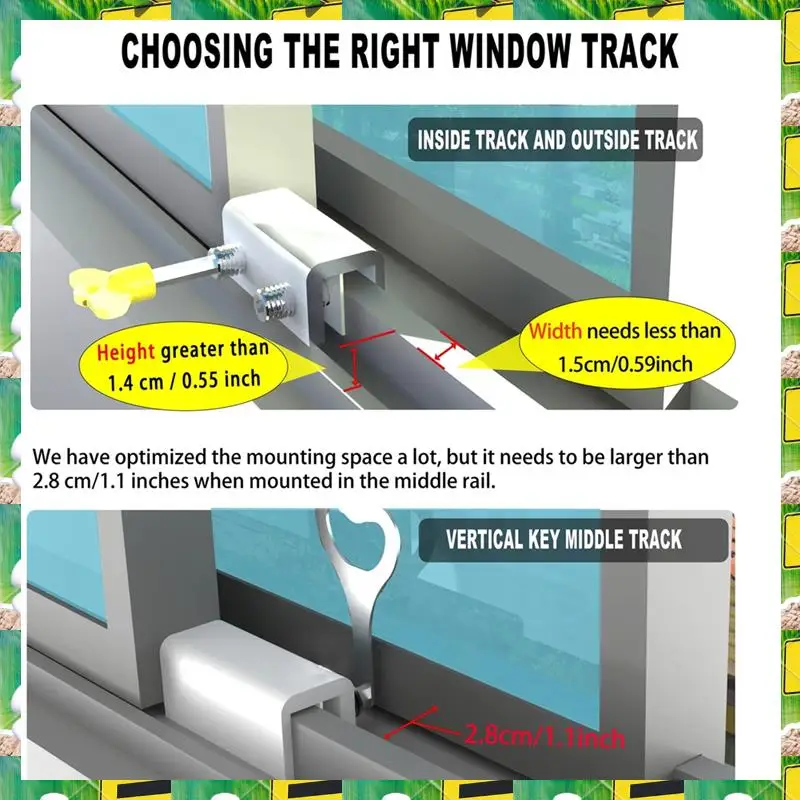 CHOOSING THE RIGHT WINDOW TRACK

INSIDE TRACK AND OUTSIDE TRACK

Height greater than 1.4 cm / 0.55 inch

Width needs less than 1.5cm/0.59inch

We have optimized the mounting space a lot, but it needs to be larger than 2.8 cm/1.1 inches when mounted in the middle rail.

VERTICAL KEY MIDDLE TRACK

2.8cm/1.1inch