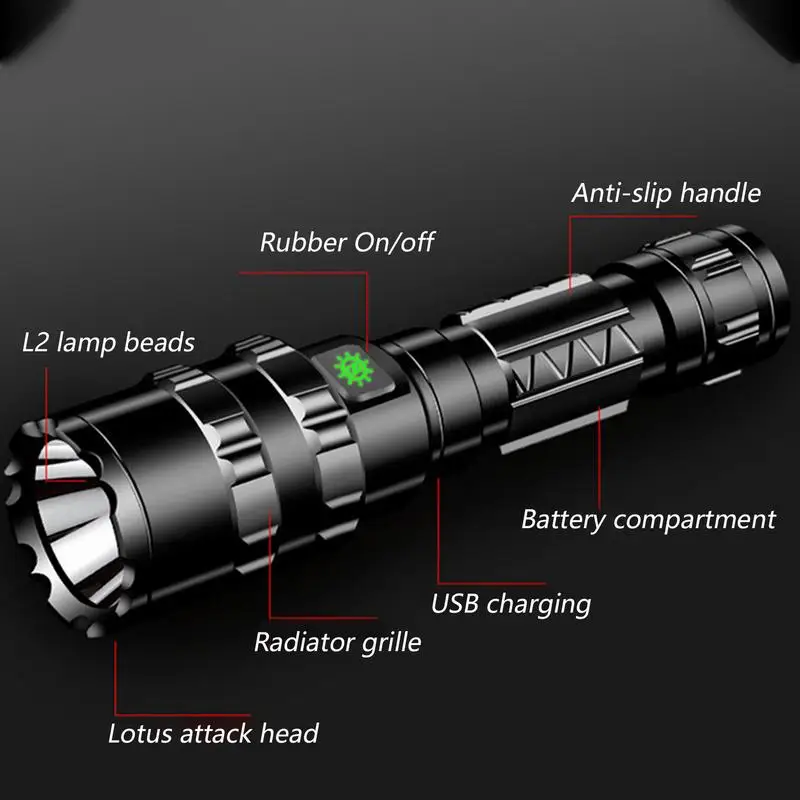 Anti-slip handle

Rubber On/off

L2 lamp beads

Battery compartment

USB charging

Radiator grille

Lotus attack head