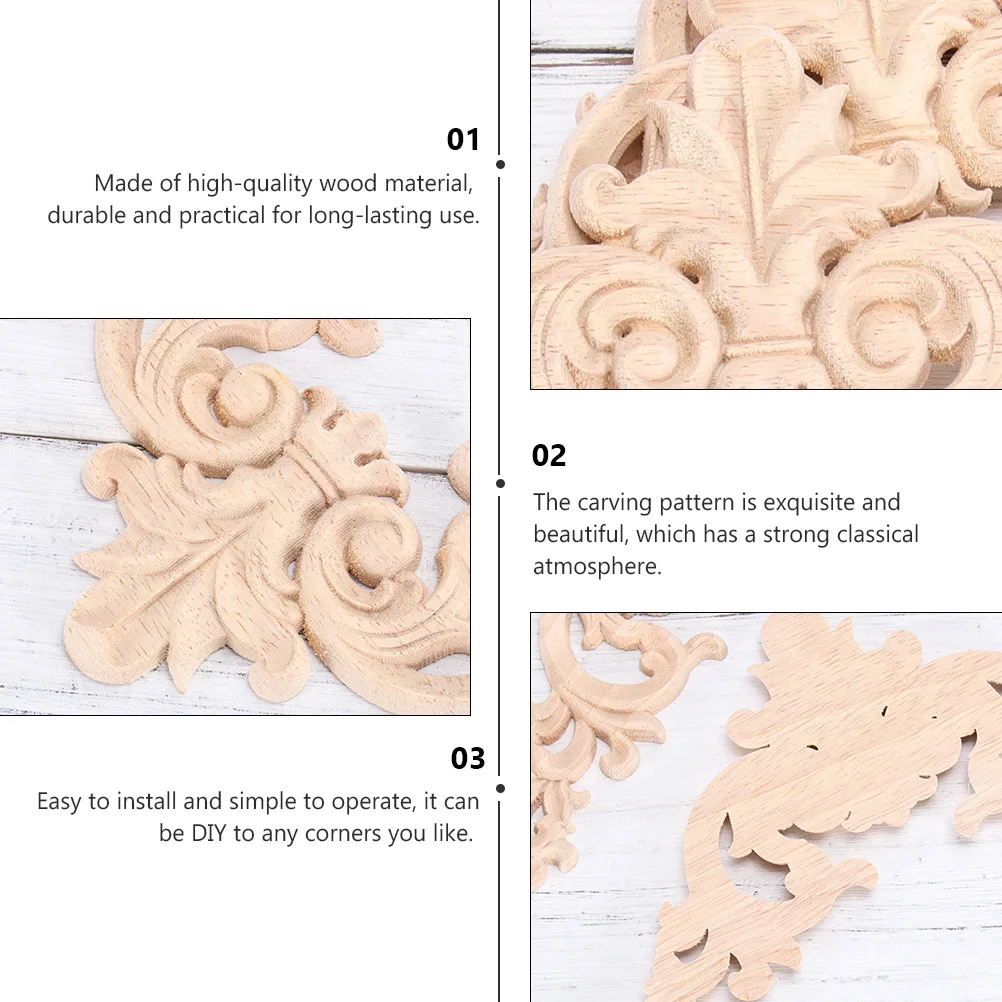 01

Made of high-quality wood material, durable and practical for long-lasting use.

02

The carving pattern is exquisite and beautiful, which has a strong classical atmosphere.

03

Easy to install and simple to operate, it can be DIY to any corners you like.