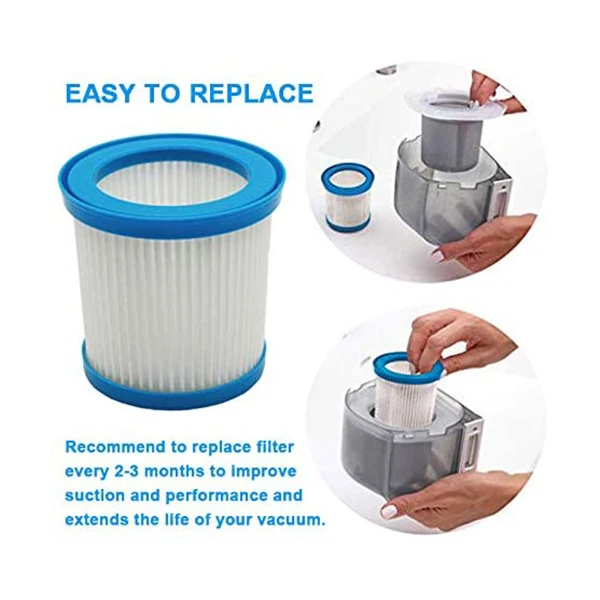 EASY TO REPLACE

Recommend to replace filter every 2-3 months to improve suction and performance and extends the life of your vacuum.