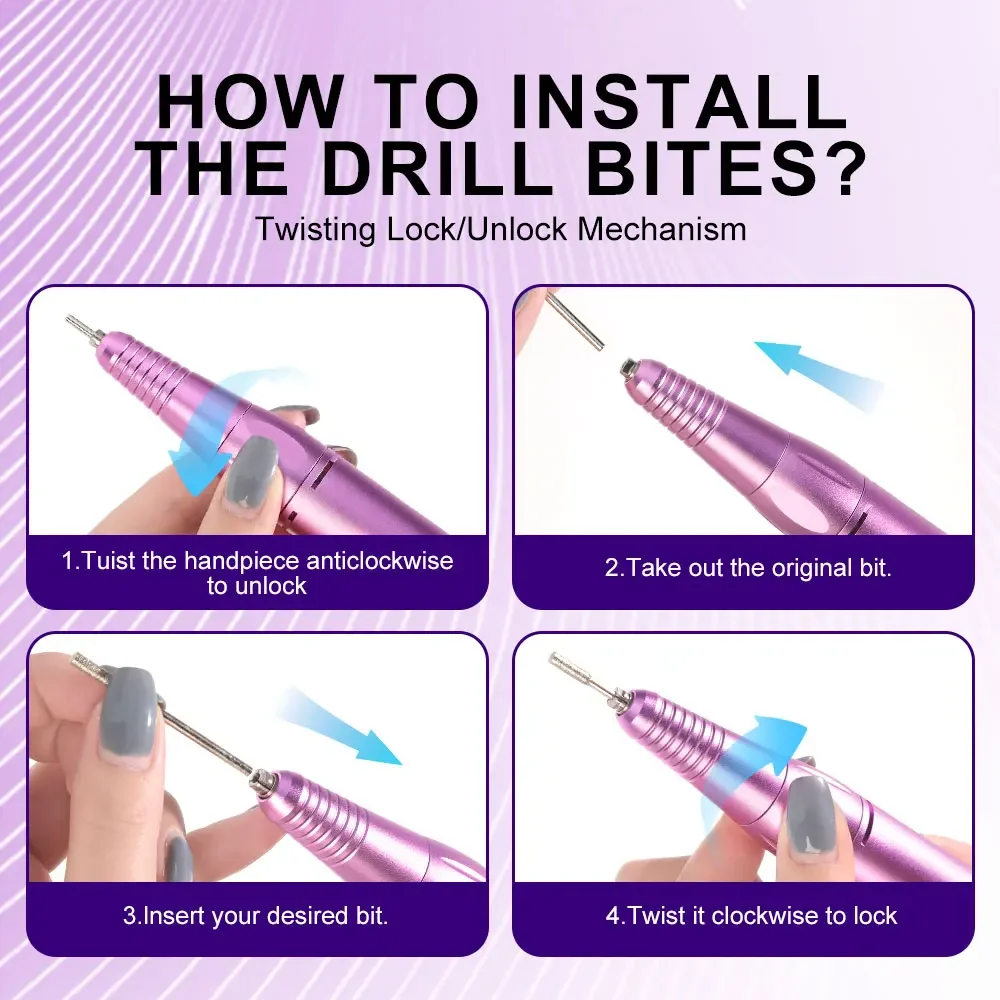 HOW TO INSTALL THE DRILL BITES?

Twisting Lock/Unlock Mechanism

1.Tuist the handpiece anticlockwise to unlock

2.Take out the original bit.

3.Insert your desired bit.

4.Twist it clockwise to lock