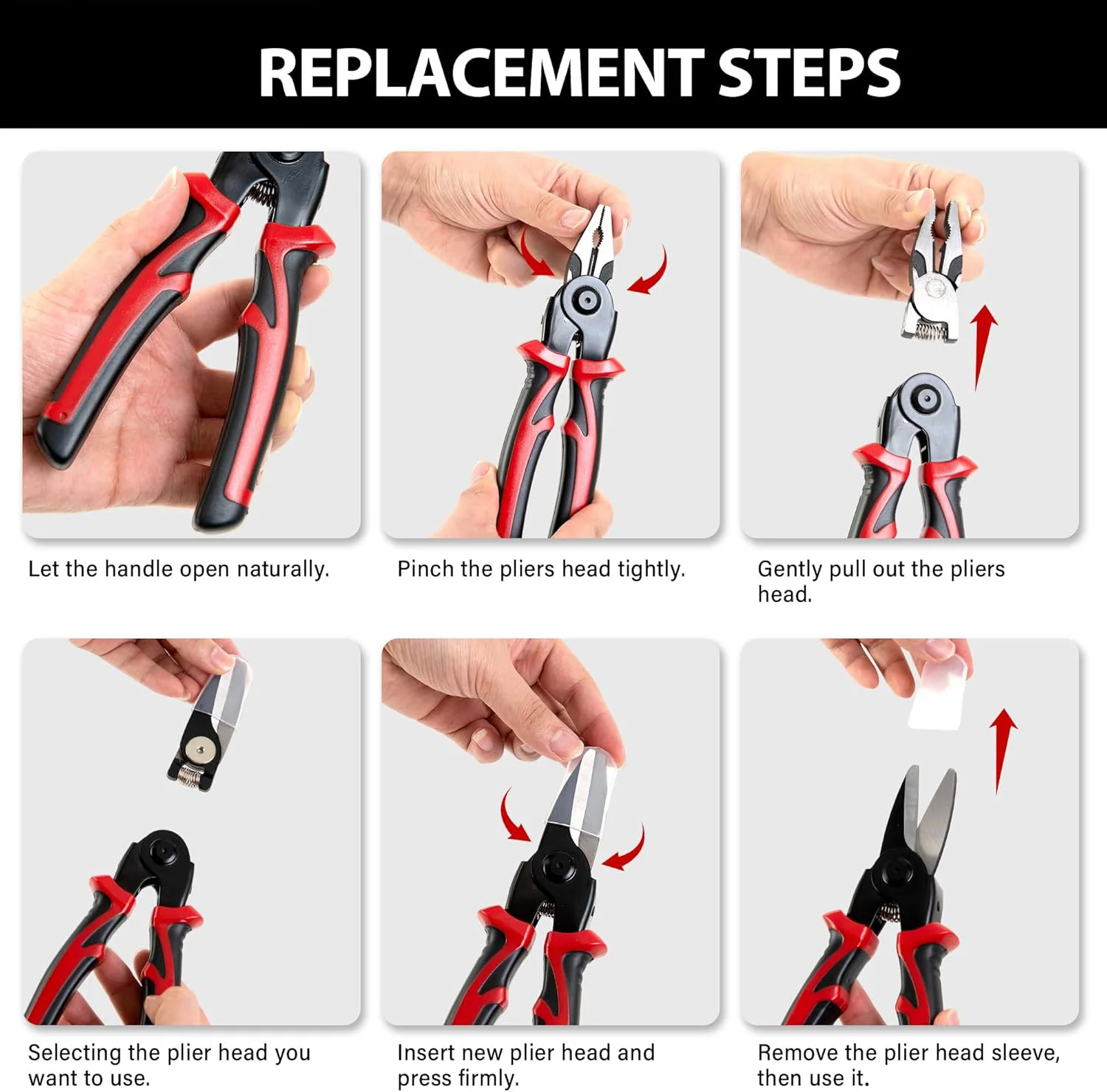 REPLACEMENT STEPS

Let the handle open naturally.

Pinch the pliers head tightly.

Gently pull out the pliers head.

Selecting the plier head you want to use.

Insert new plier head and press firmly.

Remove the plier head sleeve, then use it.