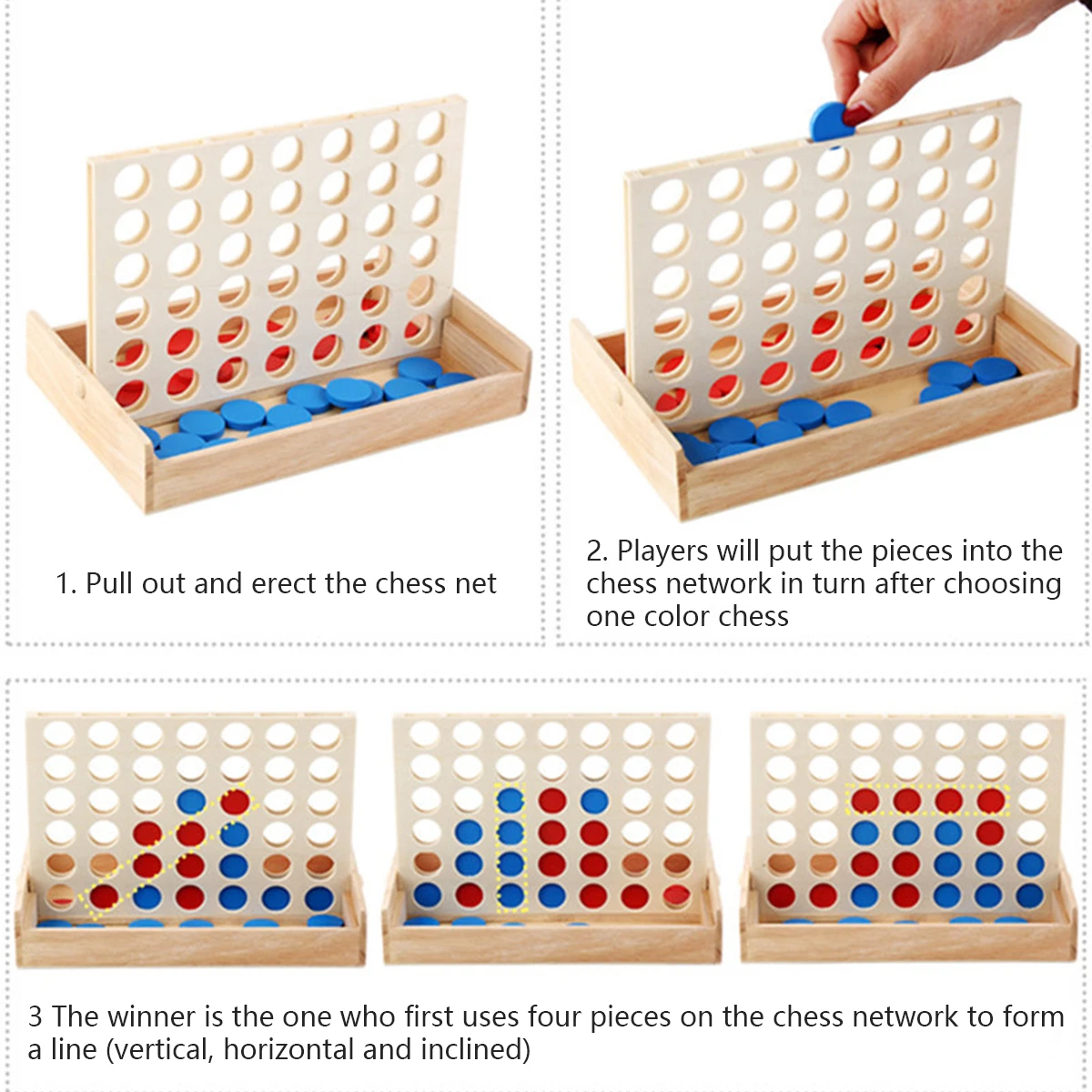 1. Pull out and erect the chess net

2. Players will put the pieces into the chess network in turn after choosing one color chess

3 The winner is the one who first uses four pieces on the chess network to form a line (vertical, horizontal and inclined)