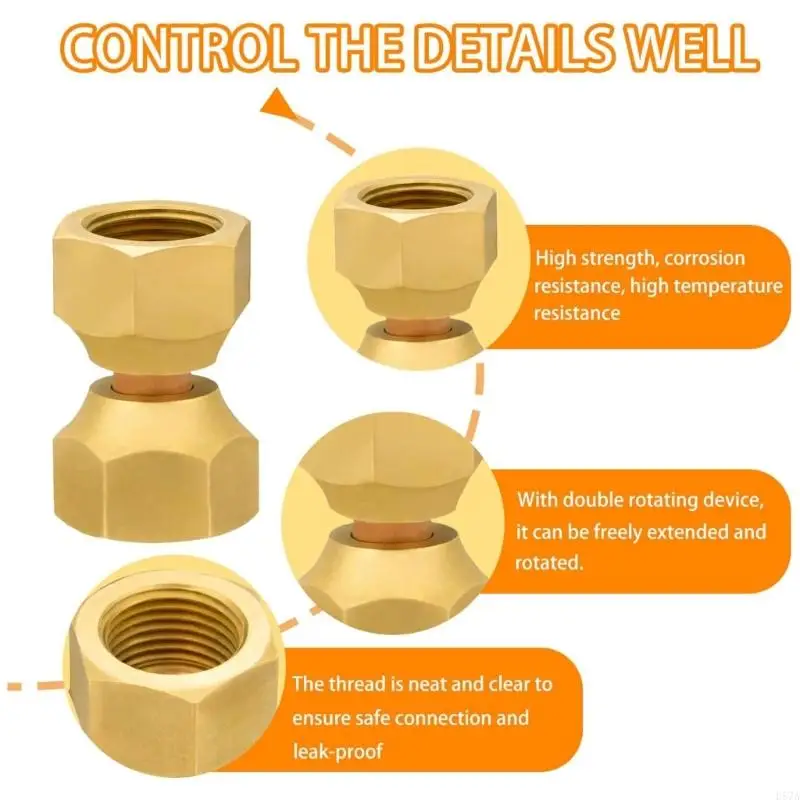 CONTROL THE DETAILS WELL

High strength, corrosion resistance, high temperature resistance

With double rotating device, it can be freely extended and rotated.

The thread is neat and clear to ensure safe connection and leak-proof