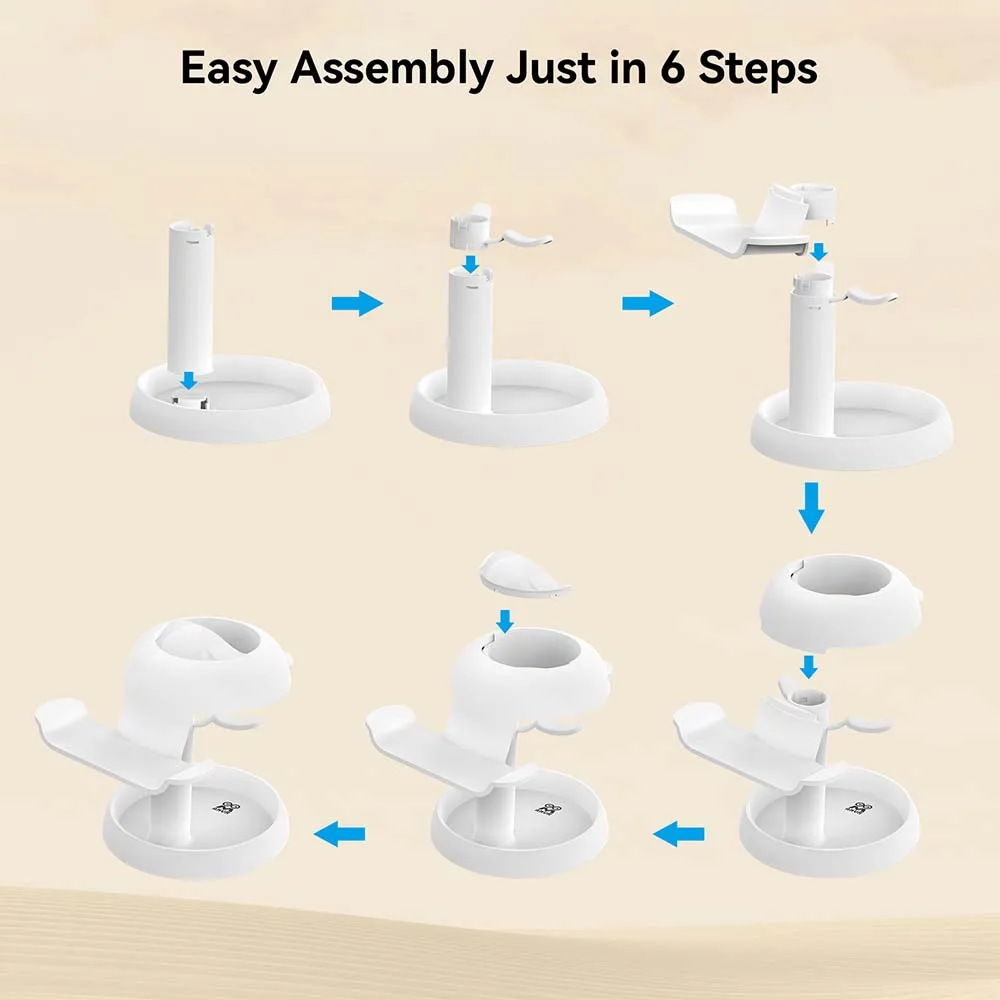 Easy Assembly Just in 6 Steps