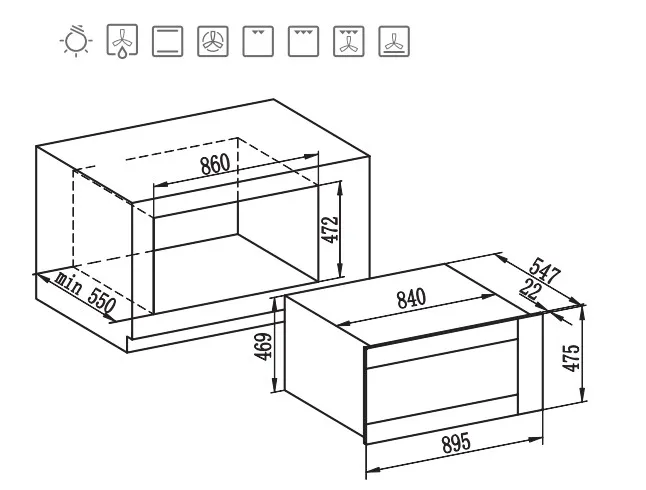 860
472
min 550
547
22
840
469
475
895