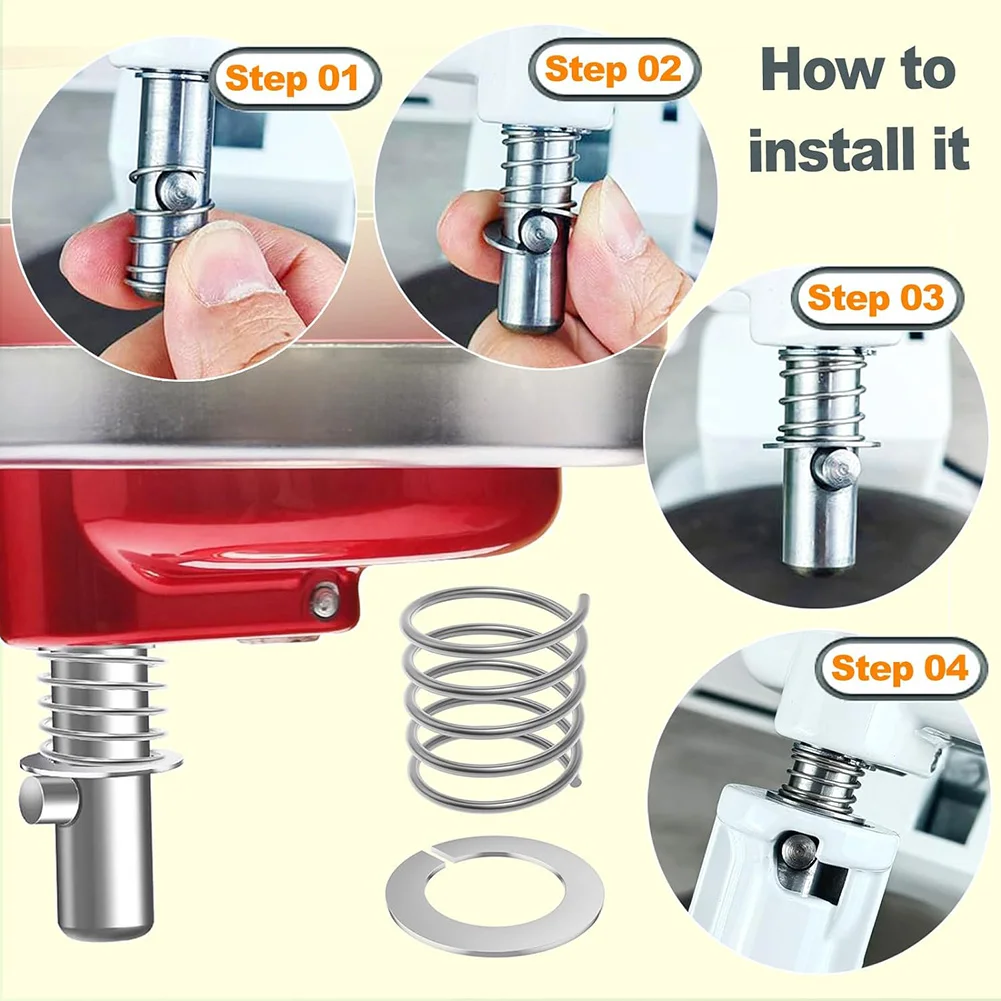 Step 01

Step 02

How to install it

Step 03

Step 04