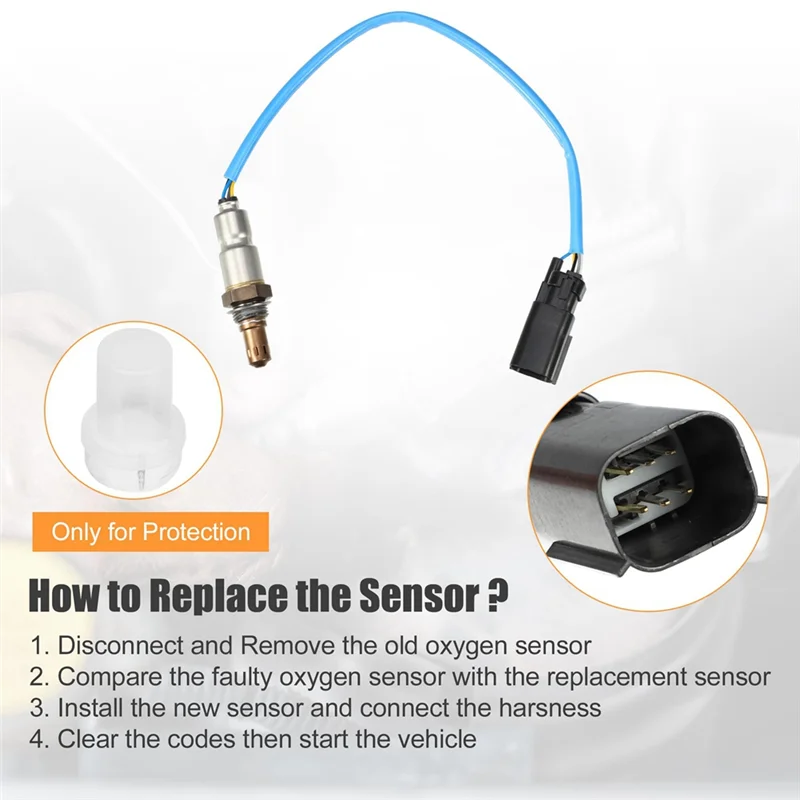 Only for Protection

How to Replace the Sensor ?

1. Disconnect and Remove the old oxygen sensor
2. Compare the faulty oxygen sensor with the replacement sensor
3. Install the new sensor and connect the harsness
4. Clear the codes then start the vehicle