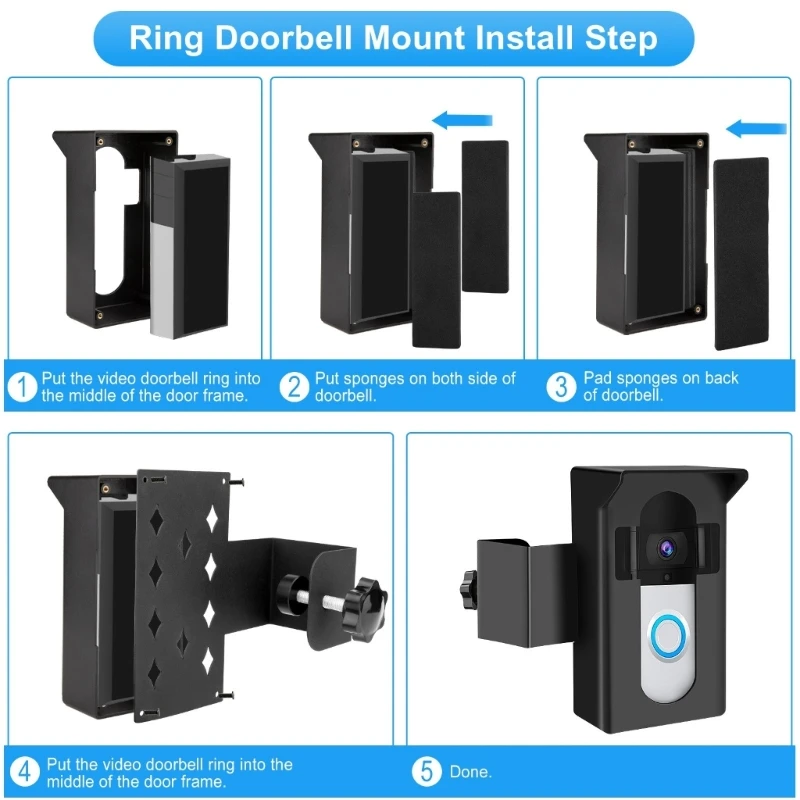 Ring Doorbell Mount Install Step

1 Put the video doorbell ring into the middle of the door frame.

2 Put sponges on both side of doorbell.

3 Pad sponges on back of doorbell.

4 Put the video doorbell ring into the middle of the door frame.

5 Done.