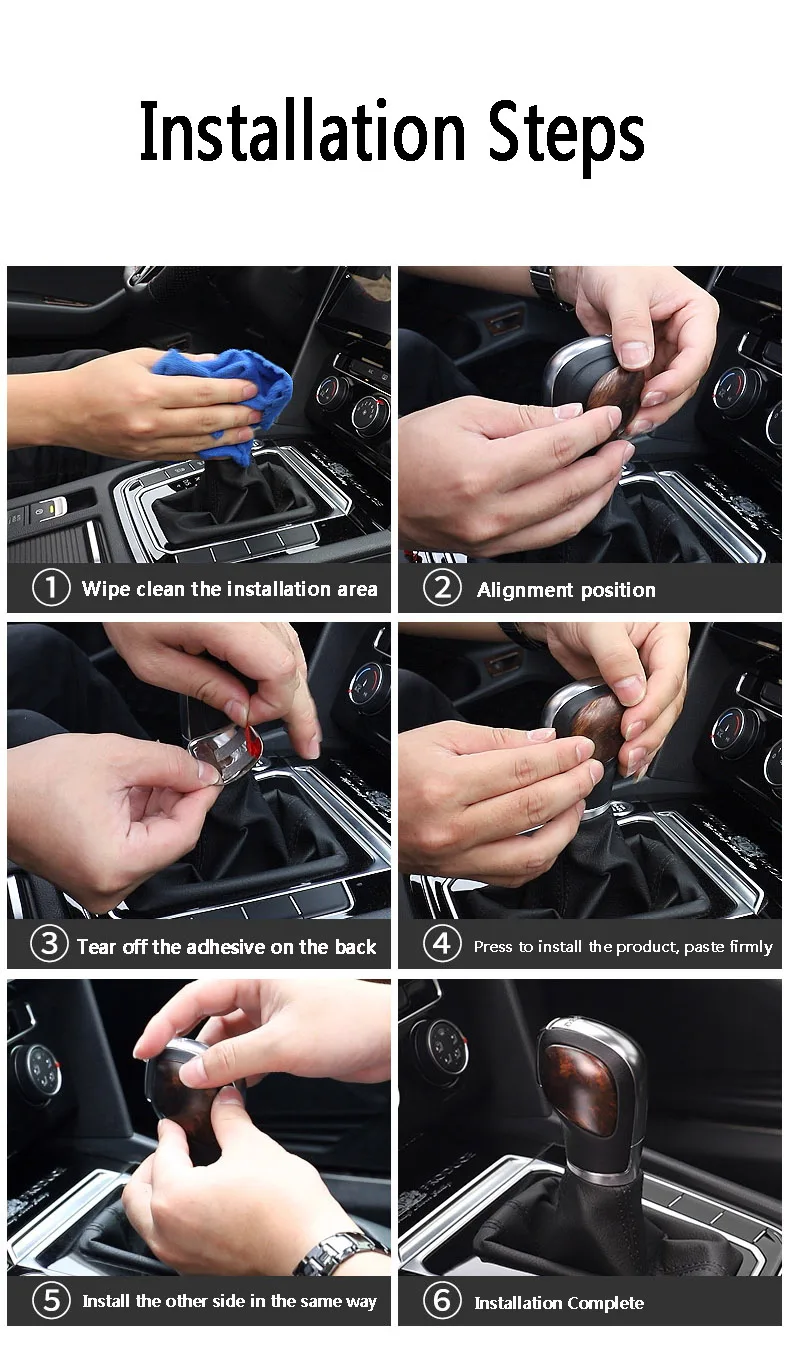 Installation Steps

① Wipe clean the installation area

② Alignment position

③ Tear off the adhesive on the back

④ Press to install the product, paste firmly

⑤ Install the other side in the same way

⑥ Installation Complete