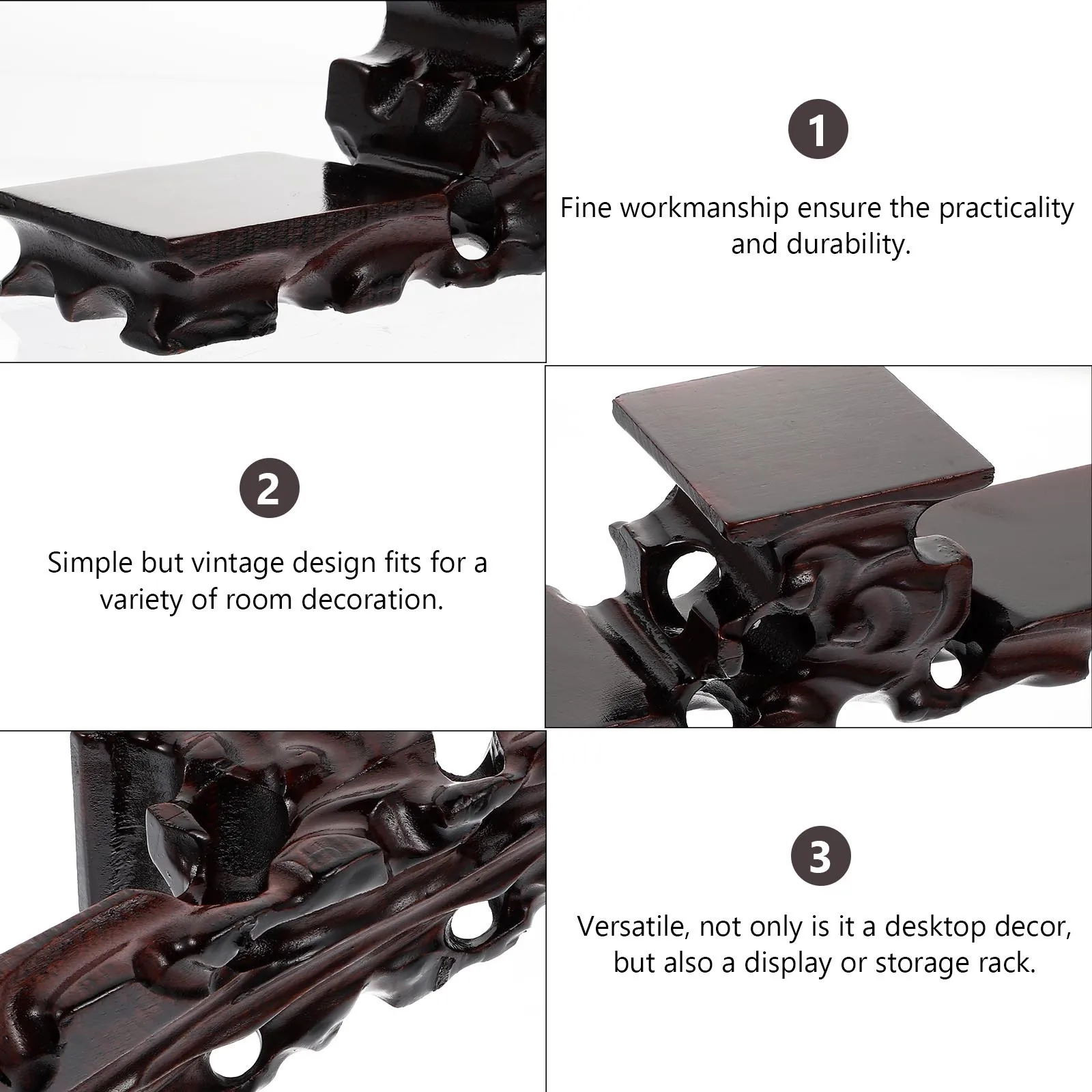 1

Fine workmanship ensure the practicality and durability.

2

Simple but vintage design fits for a variety of room decoration.

3

Versatile, not only is it a desktop decor, but also a display or storage rack.