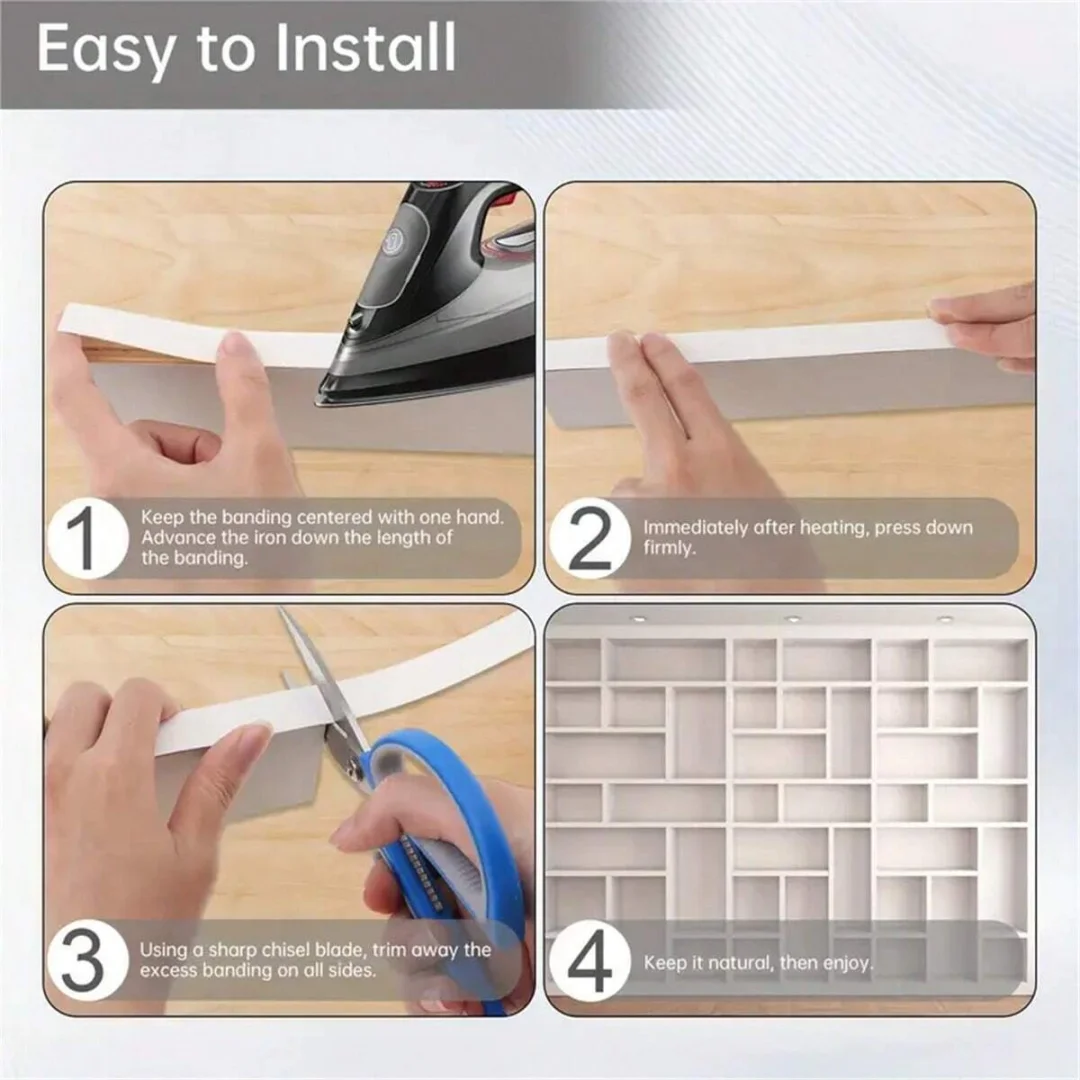 Easy to Install

1 Keep the banding centered with one hand. Advance the iron down the length of the banding.

2 Immediately after heating, press down firmly.

3 Using a sharp chisel blade, trim away the excess banding on all sides.

4 Keep it natural, then enjoy.