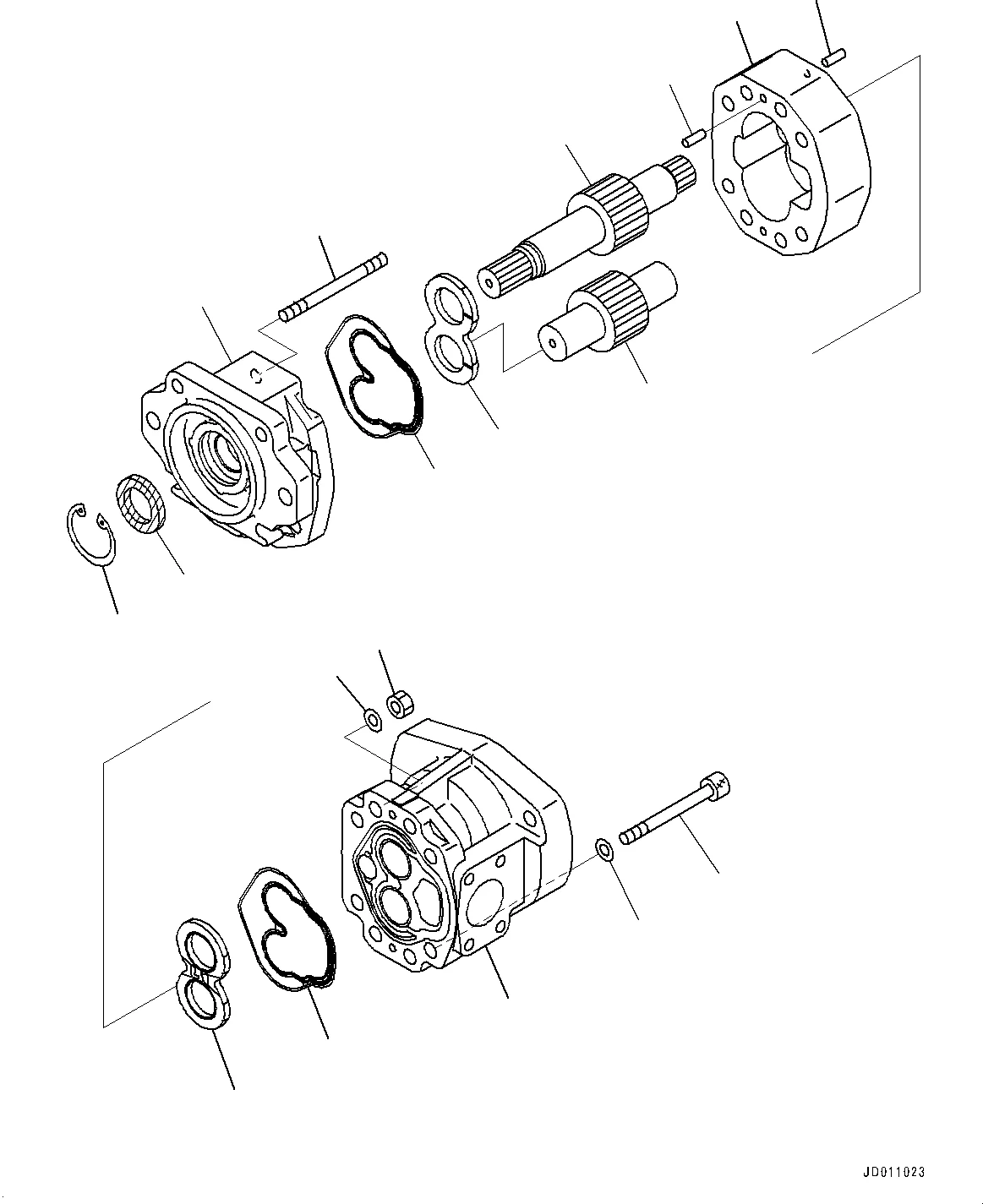 JD011023