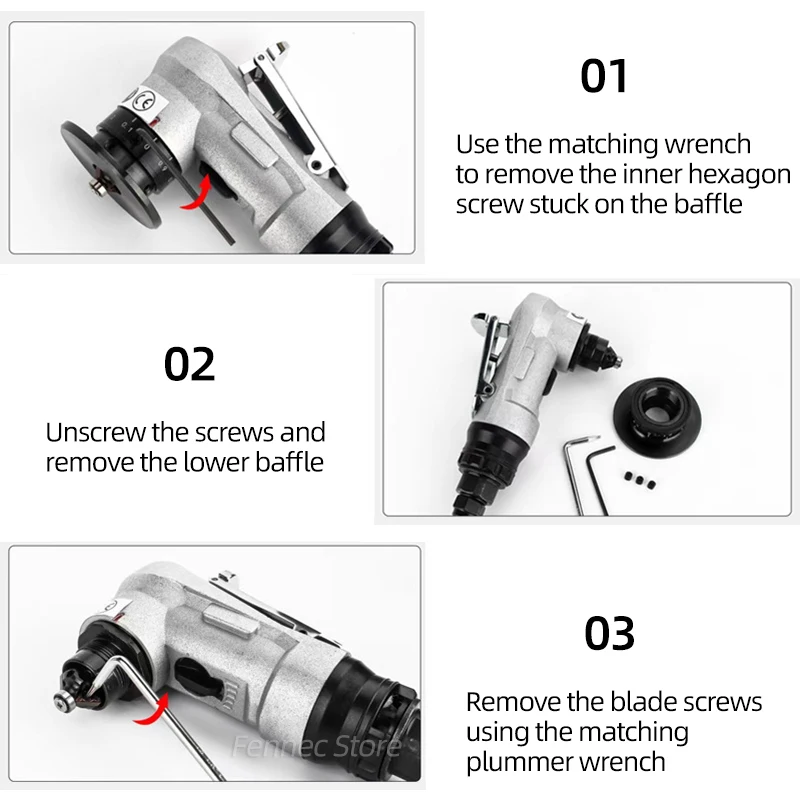 01

Use the matching wrench to remove the inner hexagon screw stuck on the baffle

02

Unscrew the screws and remove the lower baffle

03

Remove the blade screws using the matching plummer wrench

Fennec Store