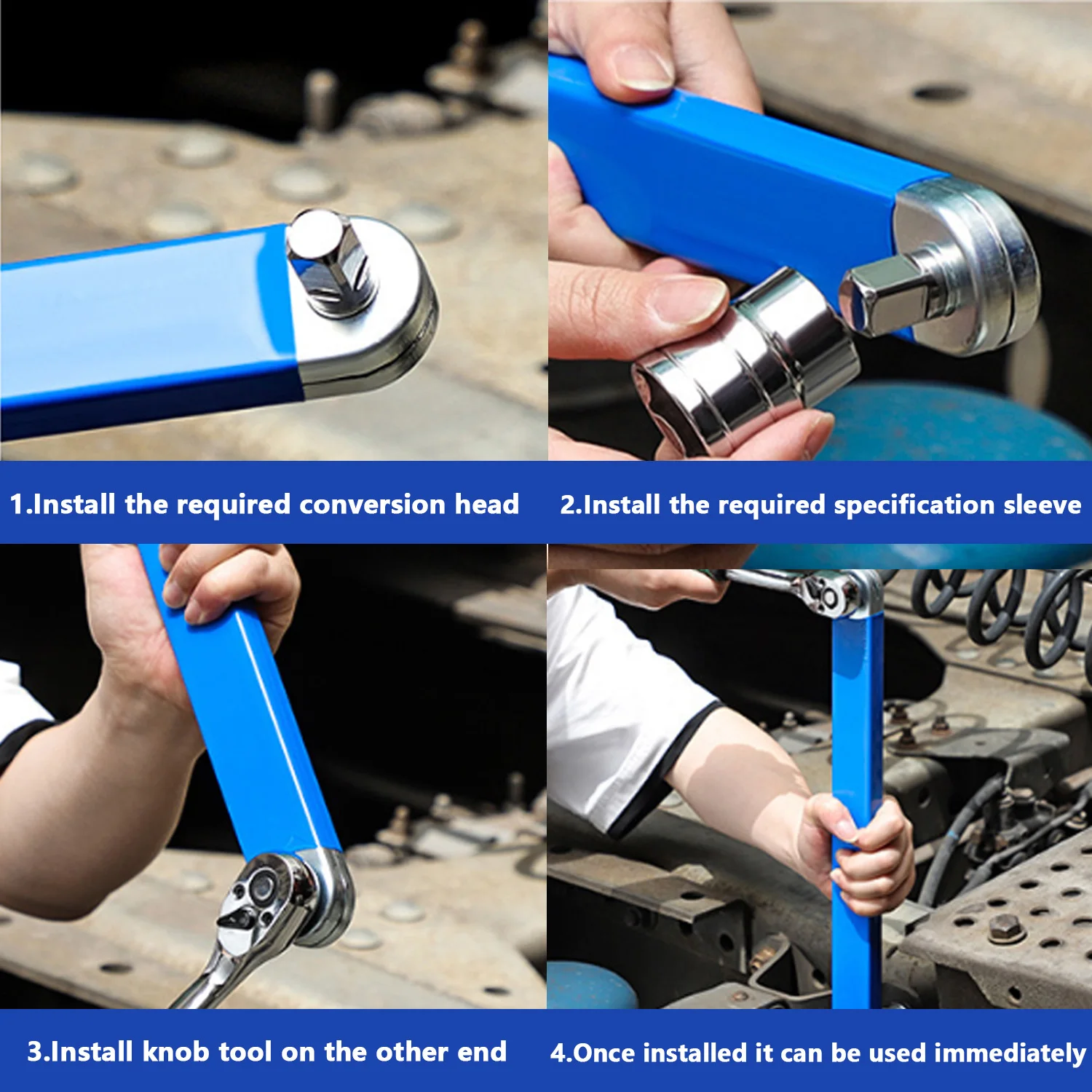 1.Install the required conversion head

2.Install the required specification sleeve

3.Install knob tool on the other end

4.Once installed it can be used immediately