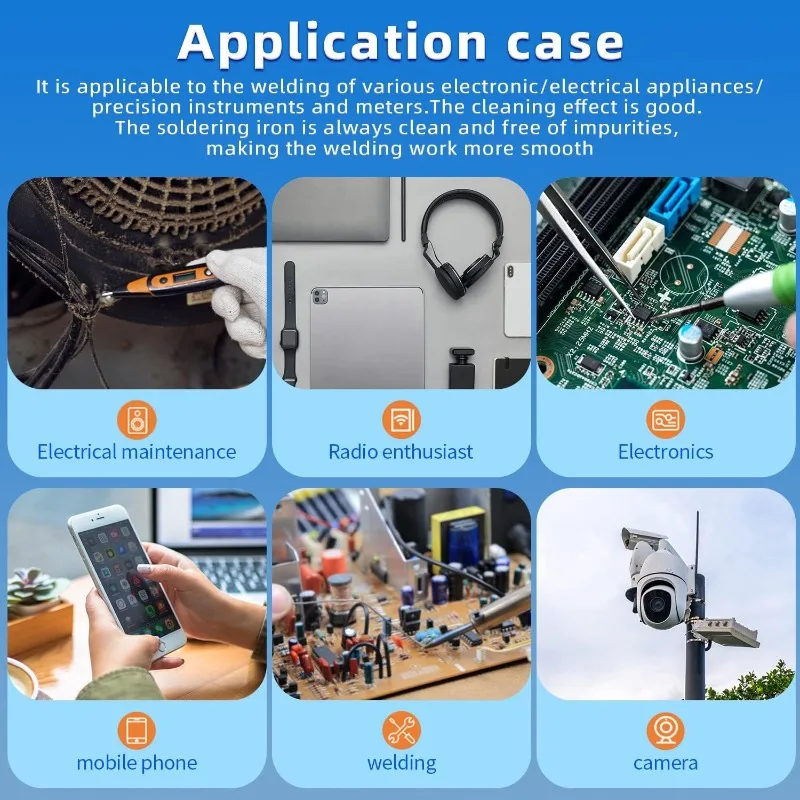 Application case

It is applicable to the welding of various electronic/electrical appliances/ precision instruments and meters.The cleaning effect is good. The soldering iron is always clean and free of impurities, making the welding work more smooth

Electrical maintenance

Radio enthusiast

Electronics

mobile phone

welding

camera