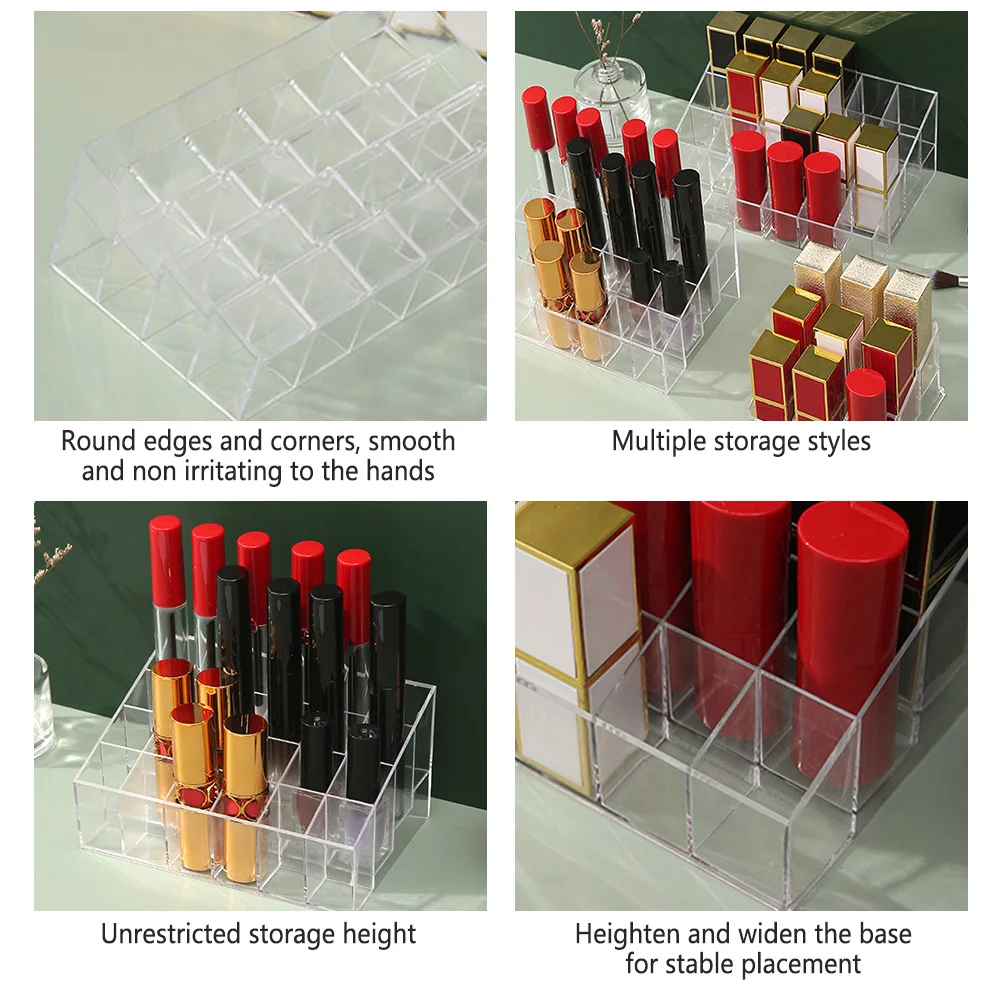 Round edges and corners, smooth and non irritating to the hands

Multiple storage styles

Unrestricted storage height

Heighten and widen the base for stable placement