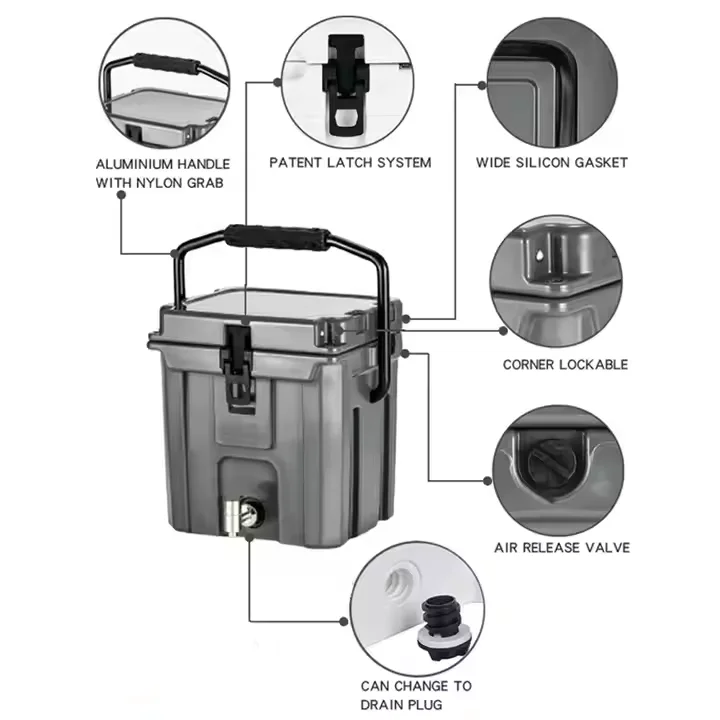 ALUMINIUM HANDLE WITH NYLON GRAB

PATENT LATCH SYSTEM

WIDE SILICON GASKET

CORNER LOCKABLE

AIR RELEASE VALVE

CAN CHANGE TO DRAIN PLUG