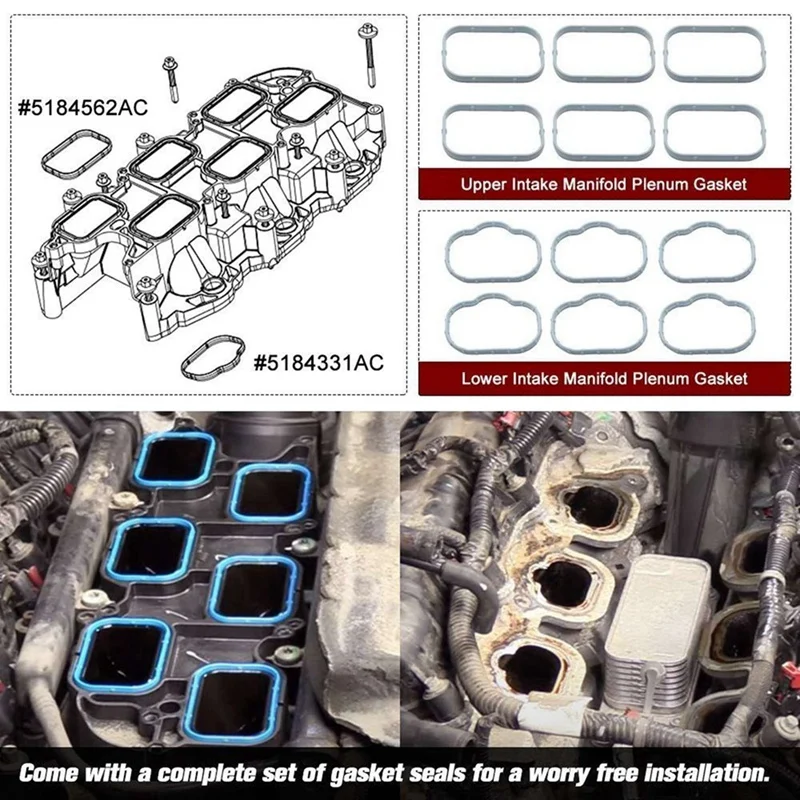 #5184562AC

#5184331AC

Upper Intake Manifold Plenum Gasket

Lower Intake Manifold Plenum Gasket

Come with a complete set of gasket seals for a worry free installation.