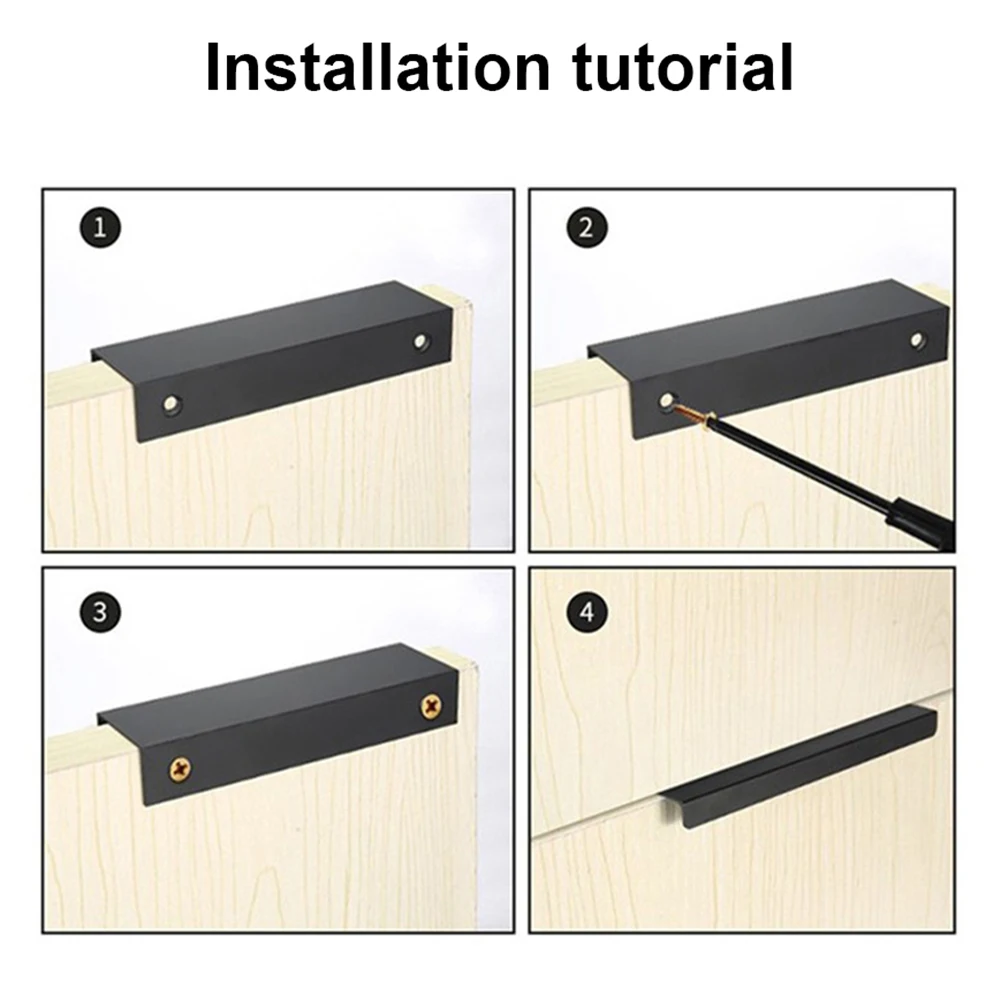 Installation tutorial

1

2

3

4