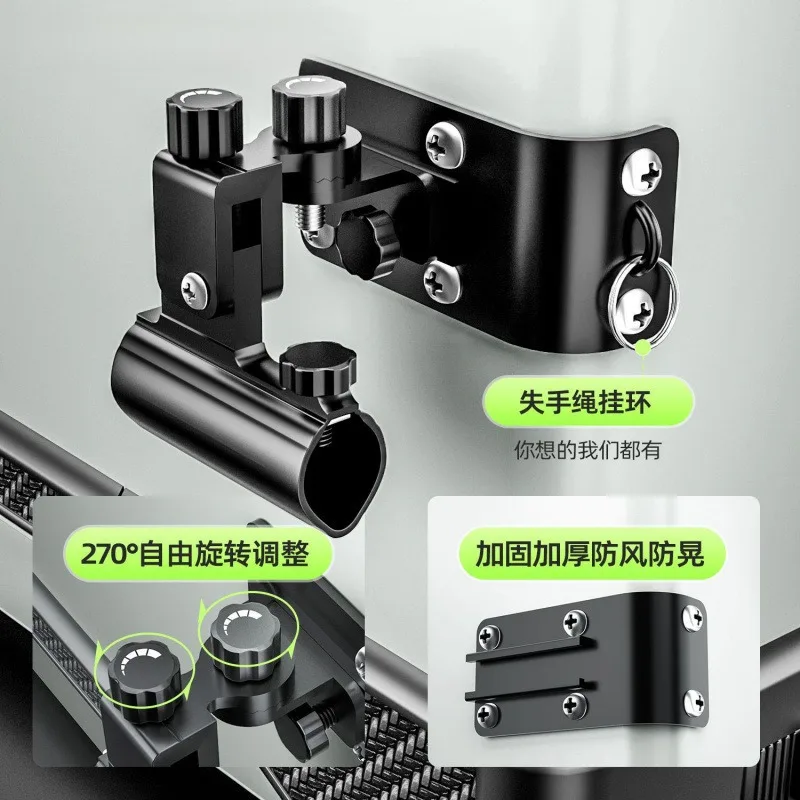 失手绳挂环

你想的我们都有

270°自由旋转调整

加固加厚防风防晃