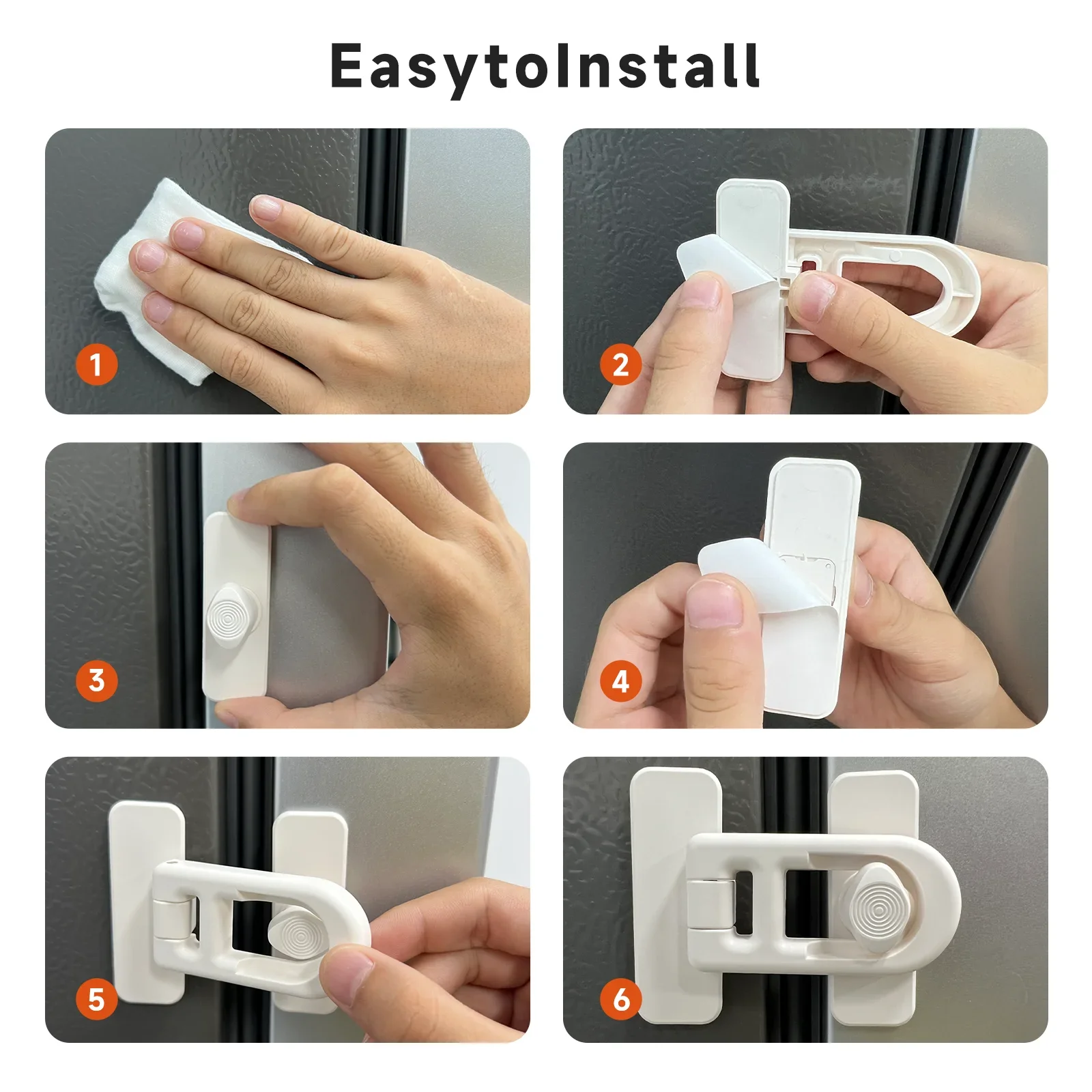 EasytoInstall

1

2

3

4

5

6