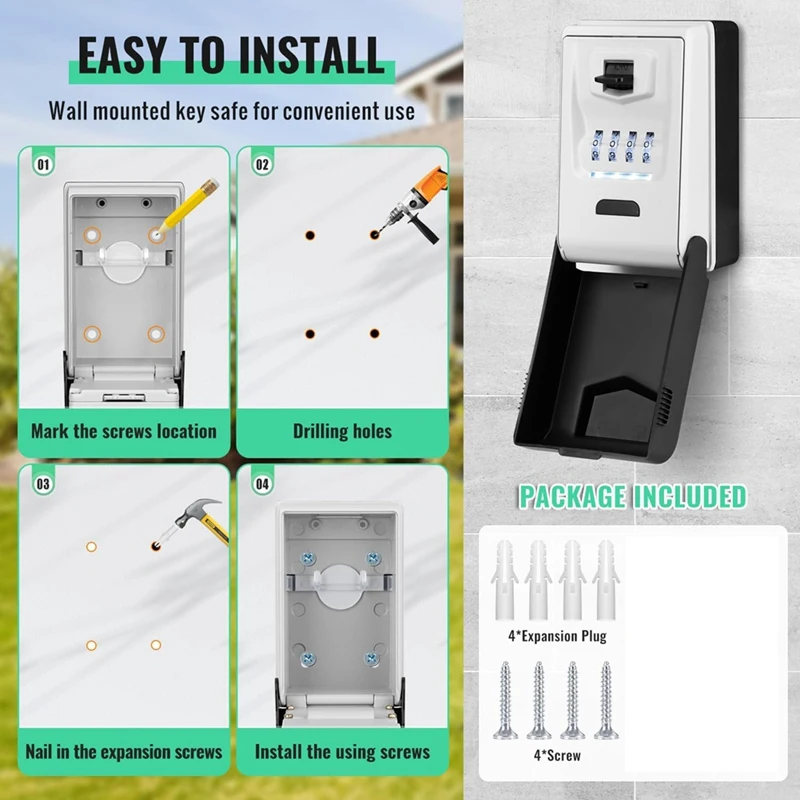 EASY TO INSTALL

Wall mounted key safe for convenient use

01

Mark the screws location

02

Drilling holes

03

Nail in the expansion screws

04

Install the using screws

PACKAGE INCLUDED

4*Expansion Plug

4*Screw