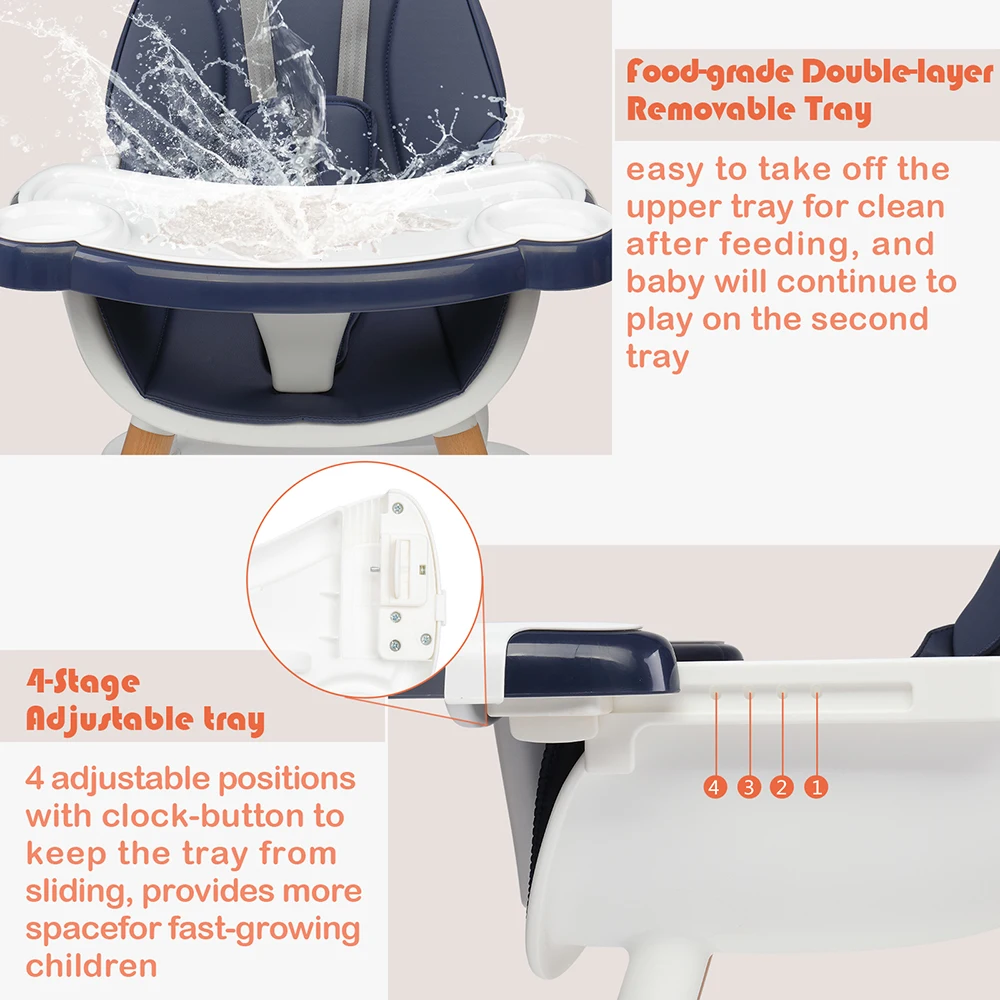 Food-grade Double-layer Removable Tray

easy to take off the upper tray for clean after feeding, and baby will continue to play on the second tray

4-Stage Adjustable tray

4 adjustable positions with clock-button to keep the tray from sliding, provides more spacefor fast-growing children

4 3 2 1