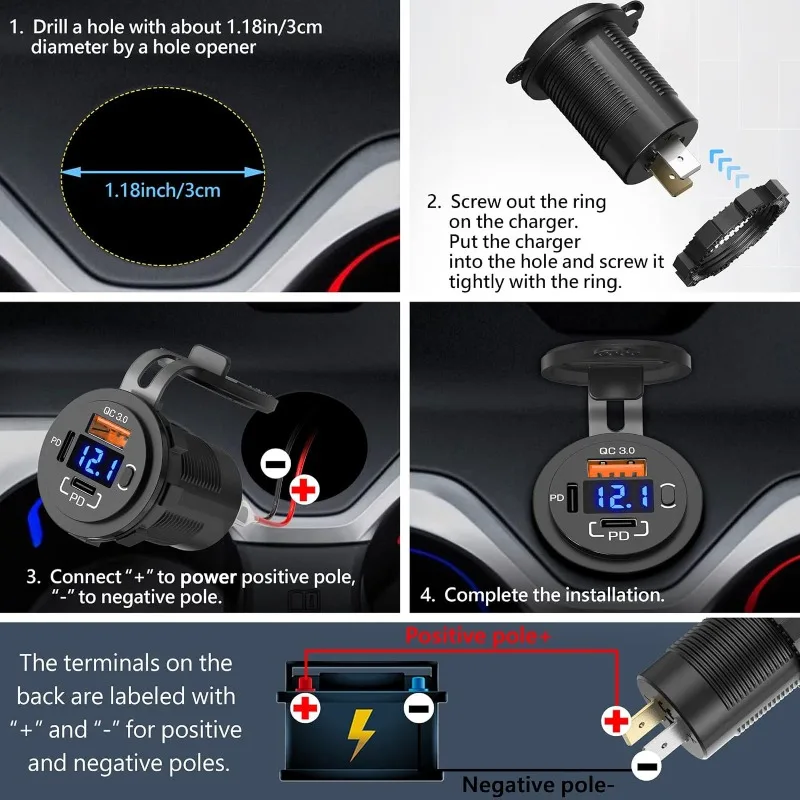 1. Drill a hole with about 1.18in/3cm diameter by a hole opener

1.18inch/3cm

2. Screw out the ring on the charger. Put the charger into the hole and screw it tightly with the ring.

QC 3.0

PD

12.1

PD

3. Connect "+" to power positive pole, "-" to negative pole.

QC 3.0

PD

12.1

PD

4. Complete the installation.

The terminals on the back are labeled with "+" and "-" for positive and negative poles.

Positive pole+

Negative pole-