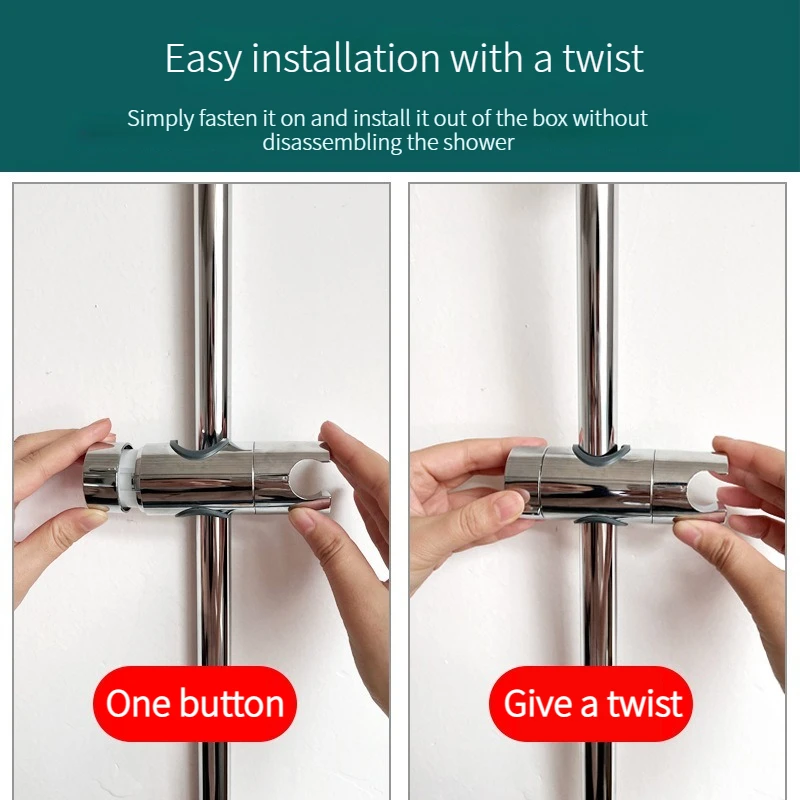 Easy installation with a twist

Simply fasten it on and install it out of the box without disassembling the shower

One button

Give a twist