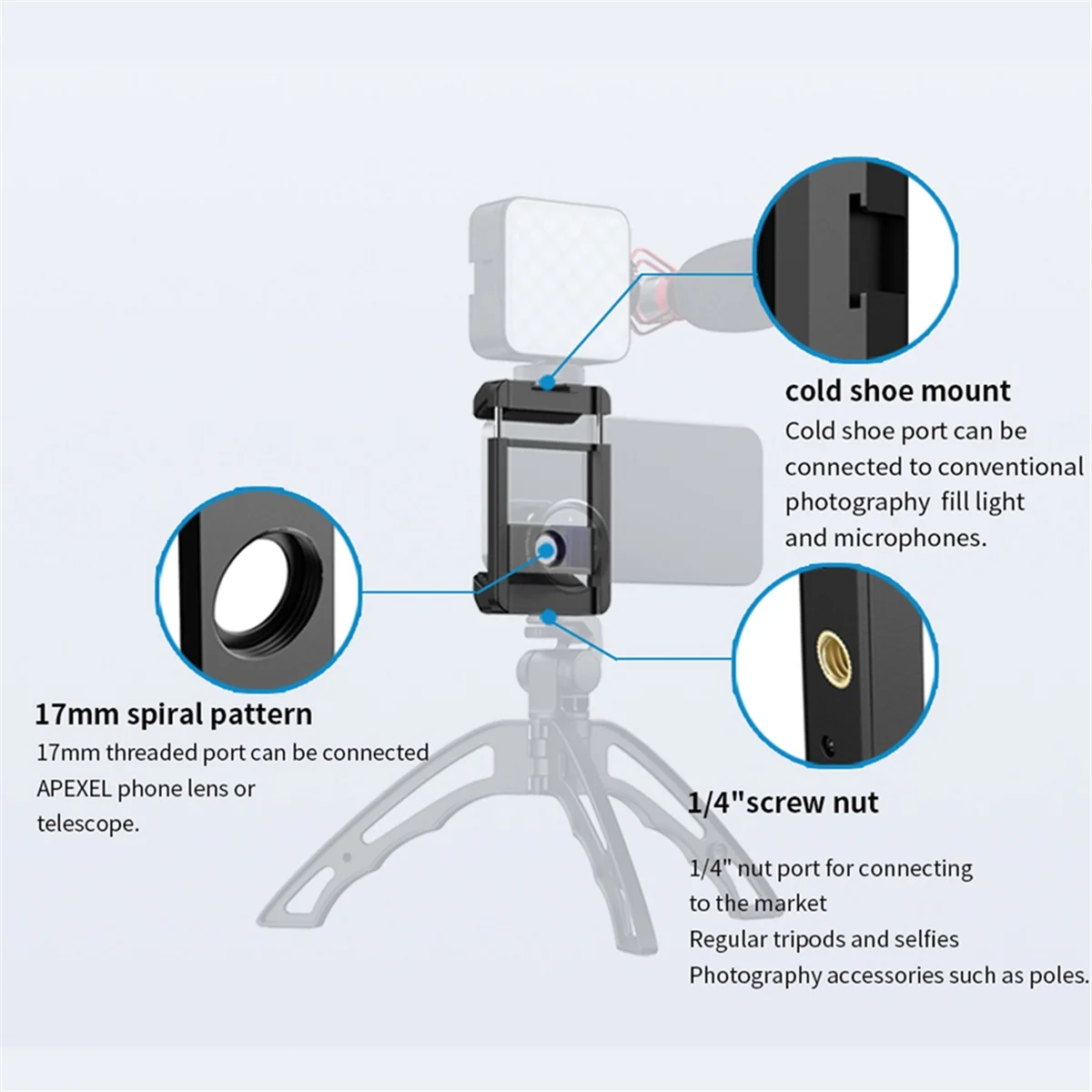 cold shoe mount
Cold shoe port can be connected to conventional photography  fill light and microphones.

17mm spiral pattern
17mm threaded port can be connected APEXEL phone lens or telescope.

1/4"screw nut
1/4" nut port for connecting to the market
Regular tripods and selfies
Photography accessories such as poles.