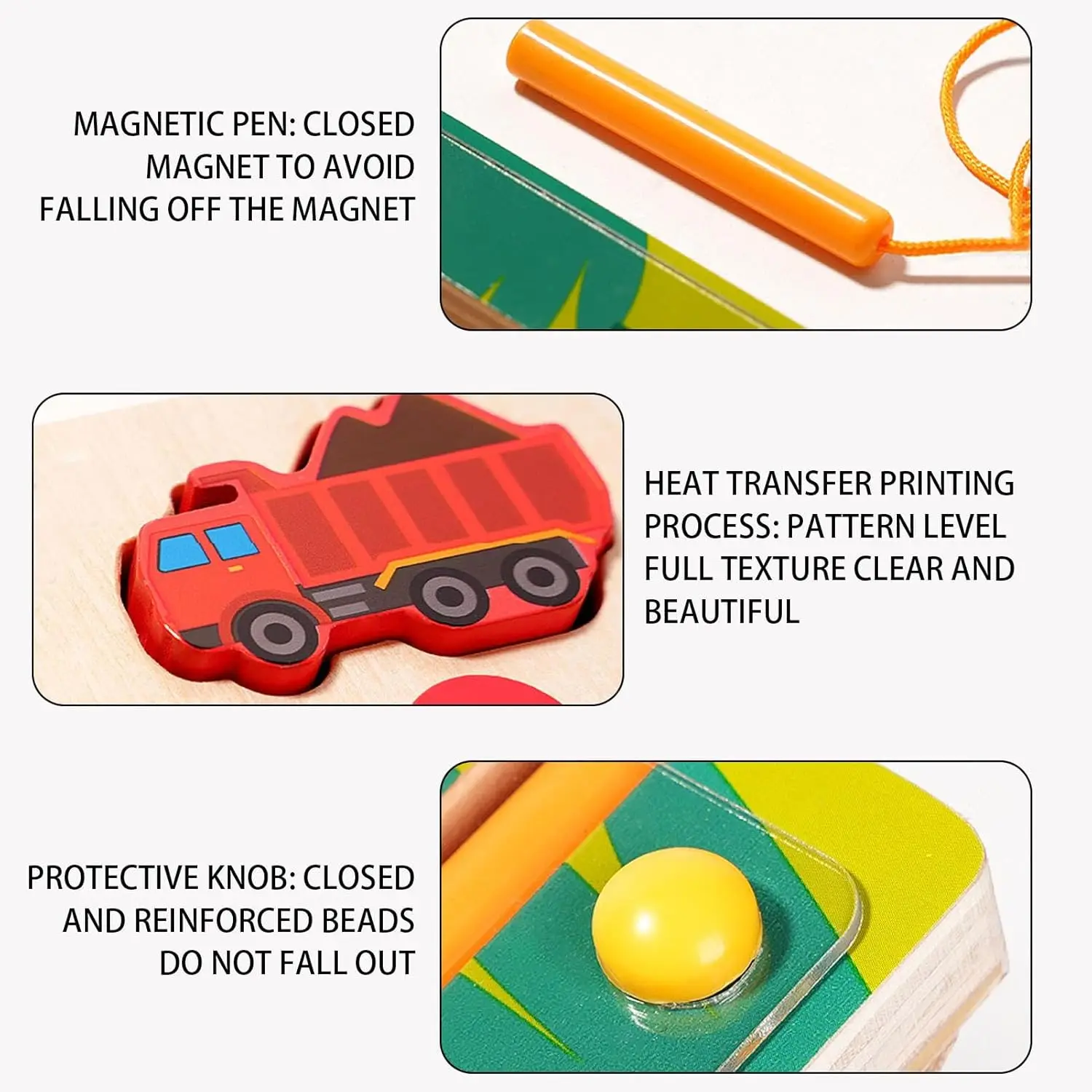 MAGNETIC PEN: CLOSED MAGNET TO AVOID FALLING OFF THE MAGNET

HEAT TRANSFER PRINTING PROCESS: PATTERN LEVEL FULL TEXTURE CLEAR AND BEAUTIFUL

PROTECTIVE KNOB: CLOSED AND REINFORCED BEADS DO NOT FALL OUT