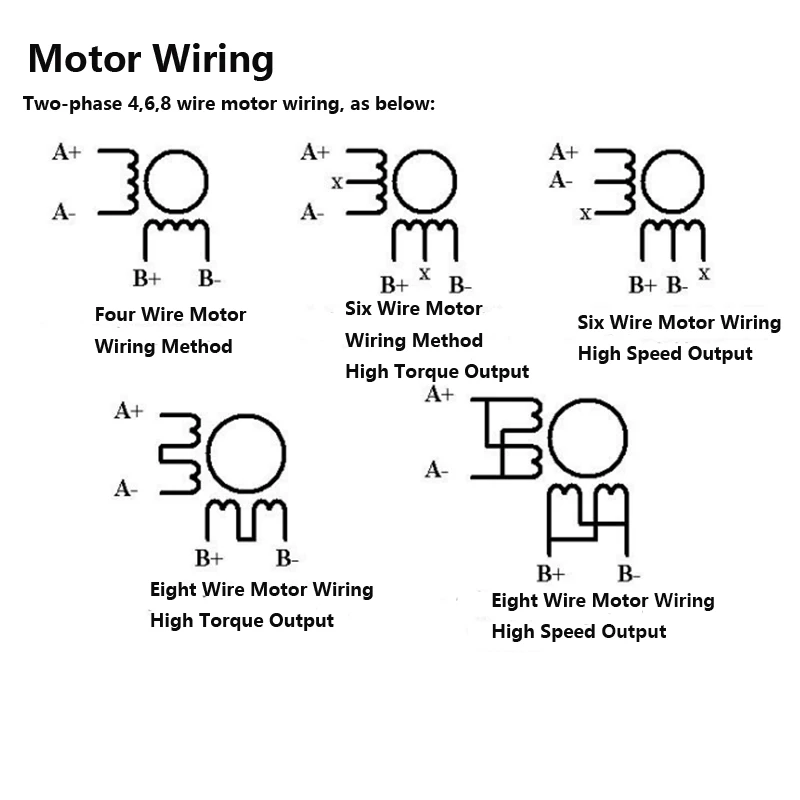 Motor Wiring

Two-phase 4,6,8 wire motor wiring, as below:

A+
A-
B+ B-
Four Wire Motor
Wiring Method

A+
x
A-
B+ x B-
Six Wire Motor
Wiring Method
High Torque Output

A+
A-
x
B+ B- x
Six Wire Motor Wiring
High Speed Output

A+
A-
B+ B-
Eight Wire Motor Wiring
High Torque Output

A+
A-
B+ B-
Eight Wire Motor Wiring
High Speed Output