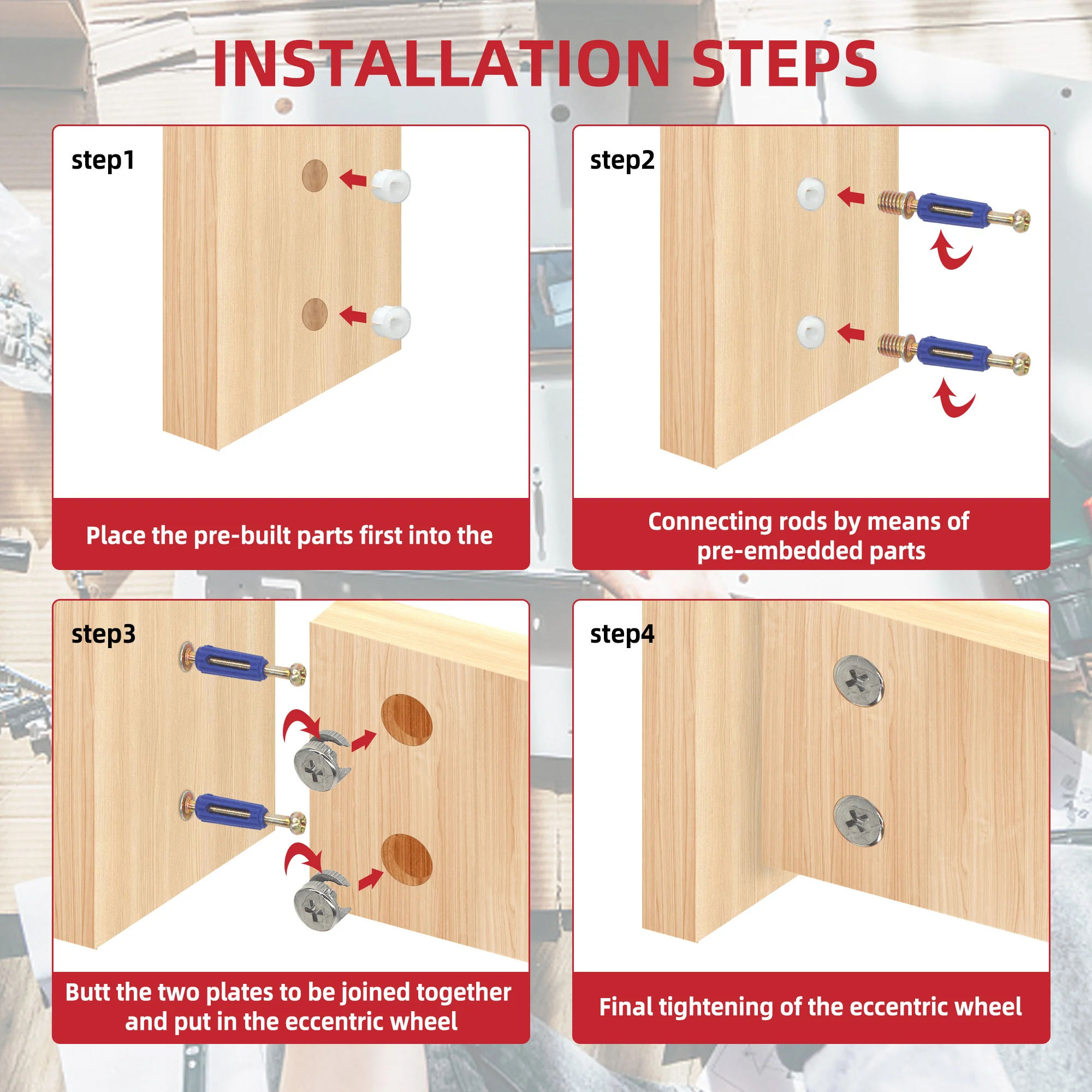 INSTALLATION STEPS

step1

Place the pre-built parts first into the

step2

Connecting rods by means of pre-embedded parts

step3

Butt the two plates to be joined together and put in the eccentric wheel

step4

Final tightening of the eccentric wheel