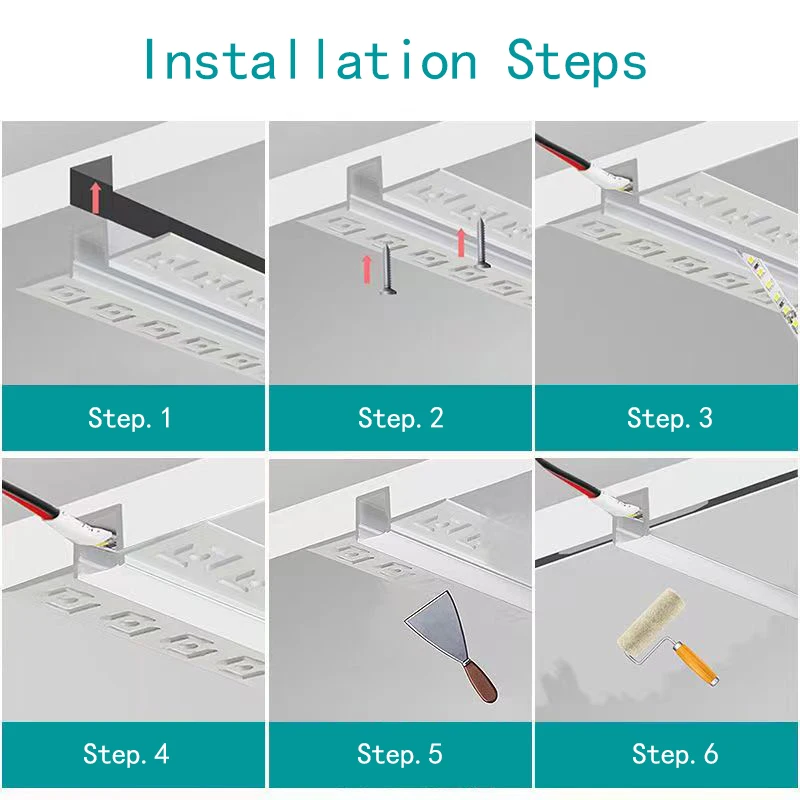 Installation Steps

Step. 1

Step. 2

Step. 3

Step. 4

Step. 5

Step. 6