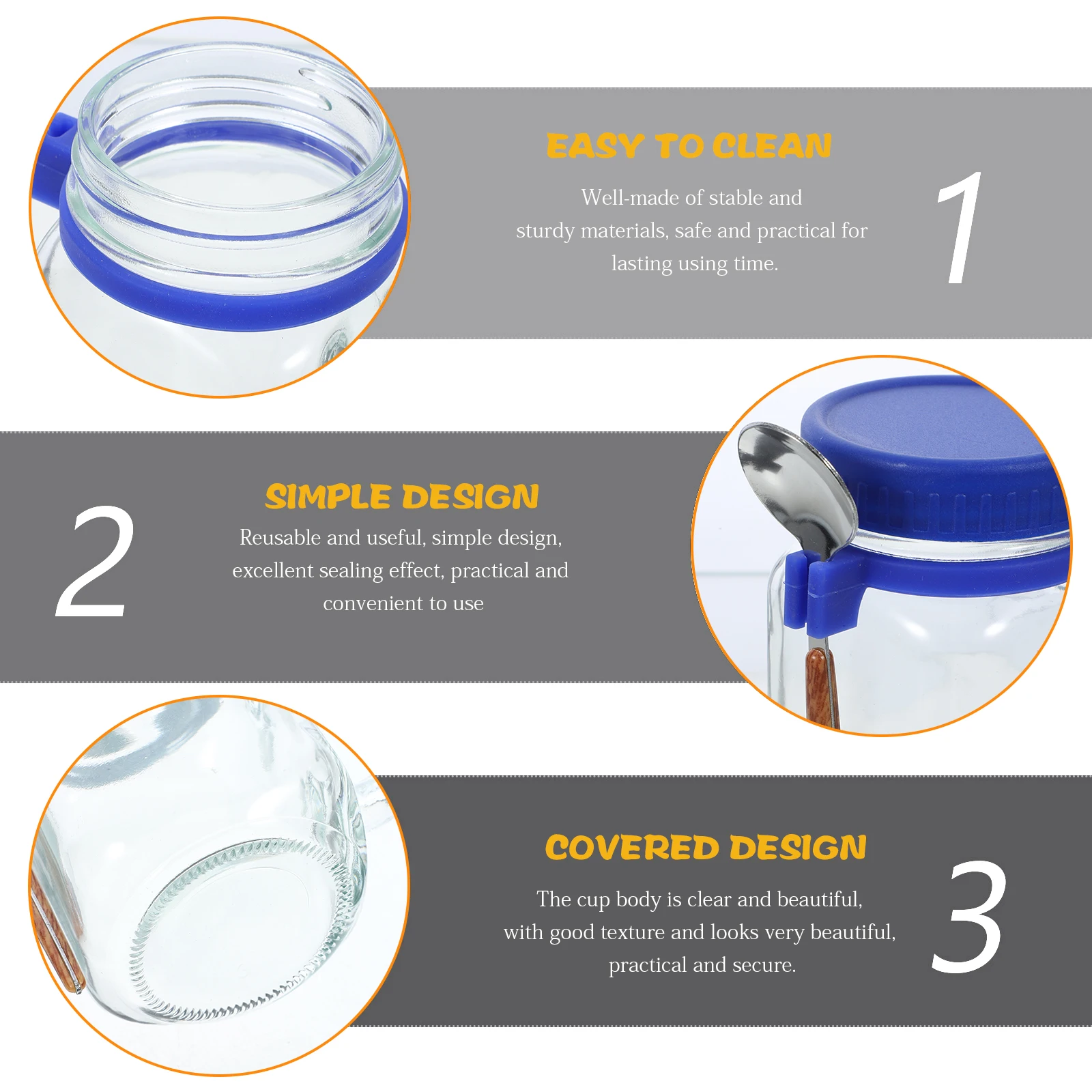 EASY TO CLEAN

Well-made of stable and sturdy materials, safe and practical for lasting using time.

1

2

SIMPLE DESIGN

Reusable and useful, simple design, excellent sealing effect, practical and convenient to use

COVERED DESIGN

The cup body is clear and beautiful, with good texture and looks very beautiful, practical and secure.

3