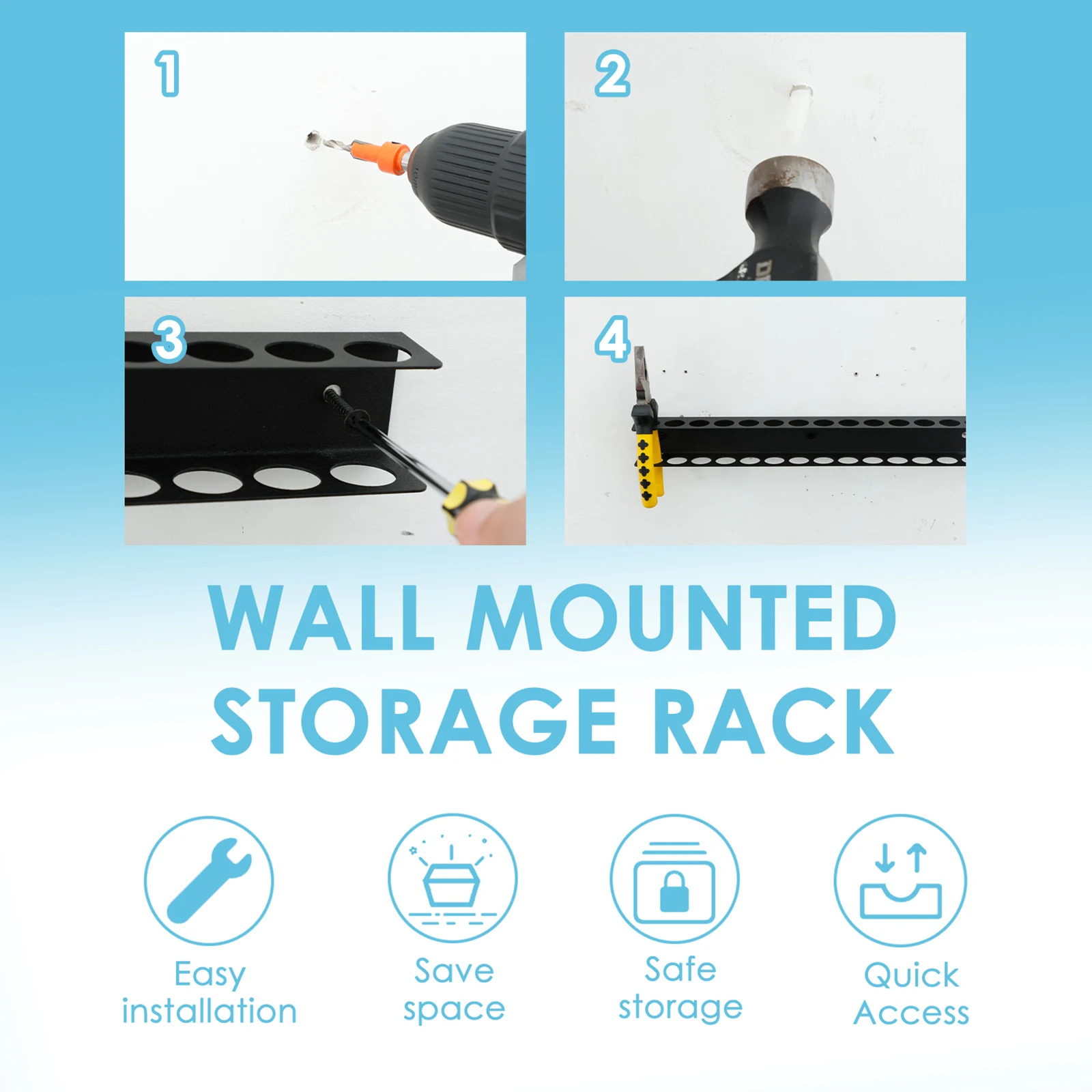 1

2

3

4

WALL MOUNTED STORAGE RACK

Easy installation

Save space

Safe storage

Quick Access