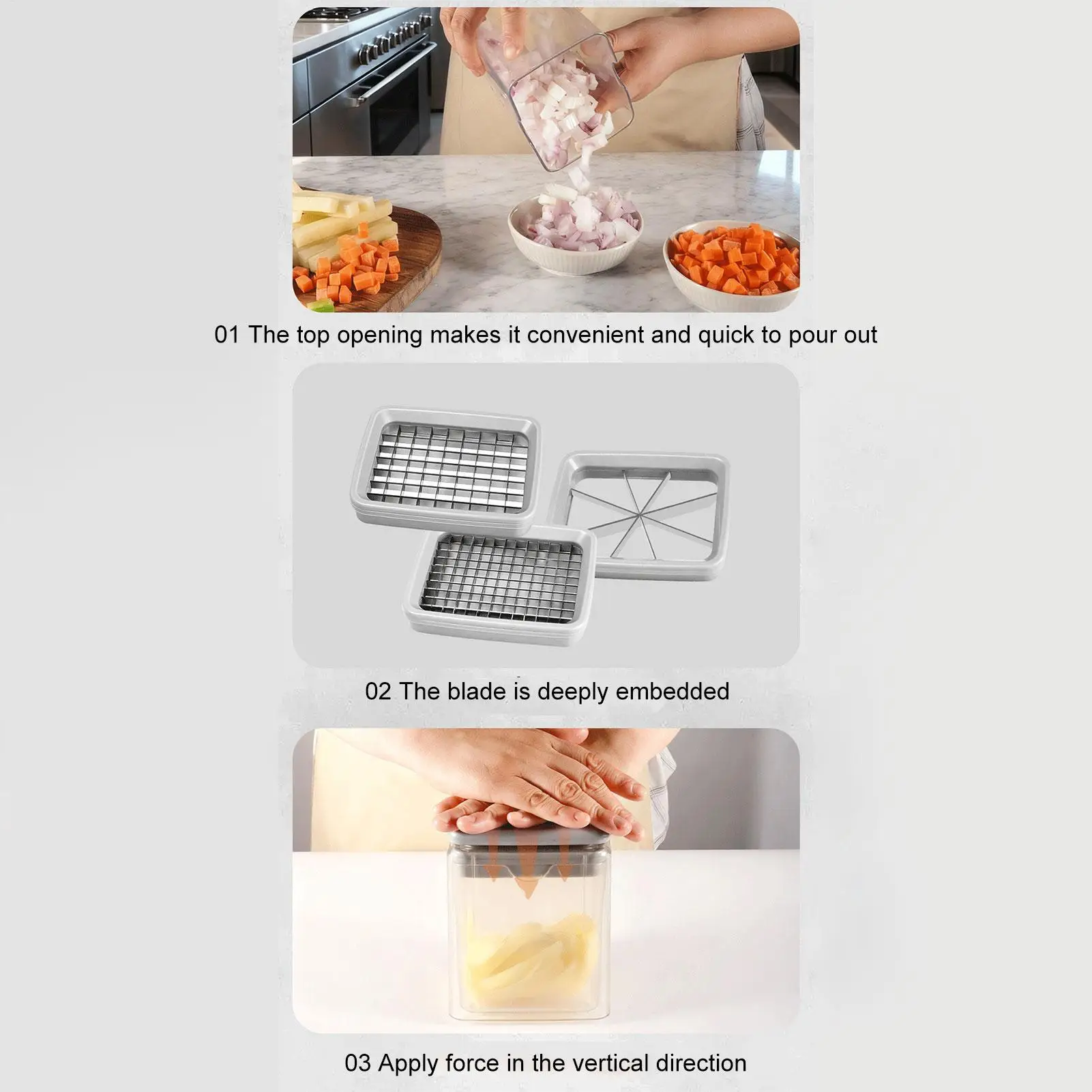 01 The top opening makes it convenient and quick to pour out

02 The blade is deeply embedded

03 Apply force in the vertical direction