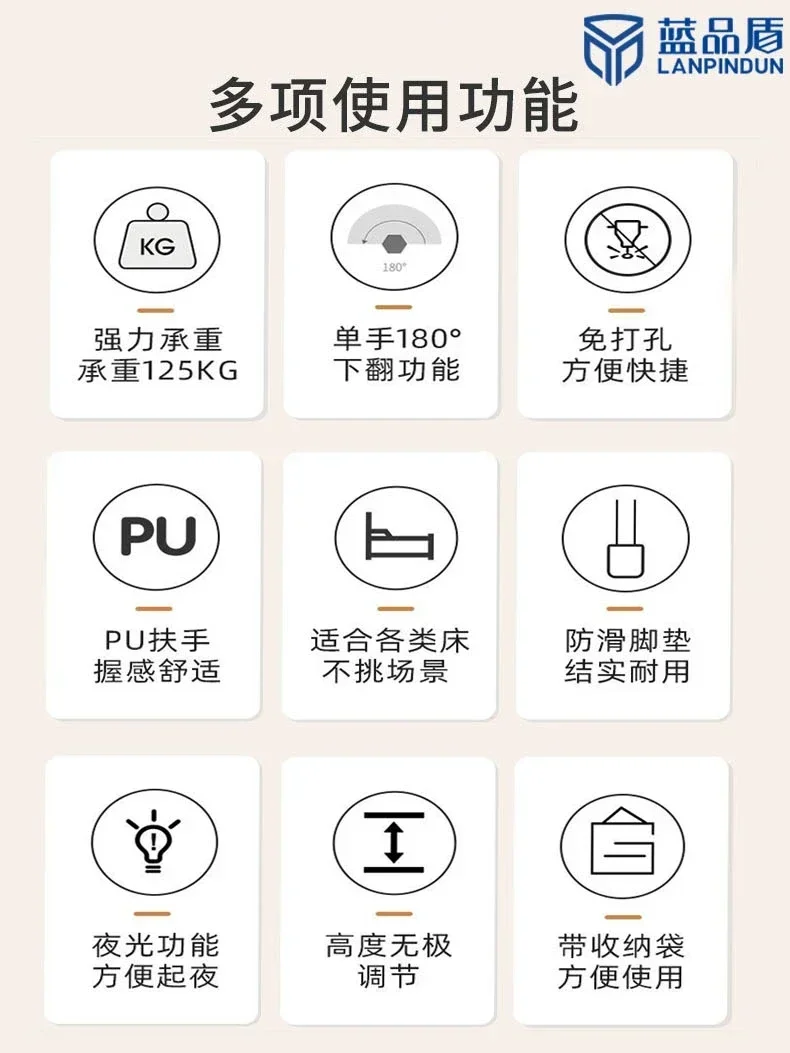 蓝品盾
LANPINDUN

多项使用功能

KG

强力承重
承重125KG

180°

单手180°
下翻功能

免打孔
方便快捷

PU

PU扶手
握感舒适

适合各类床
不挑场景

防滑脚垫
结实耐用

夜光功能
方便起夜

高度无极
调节

带收纳袋
方便使用