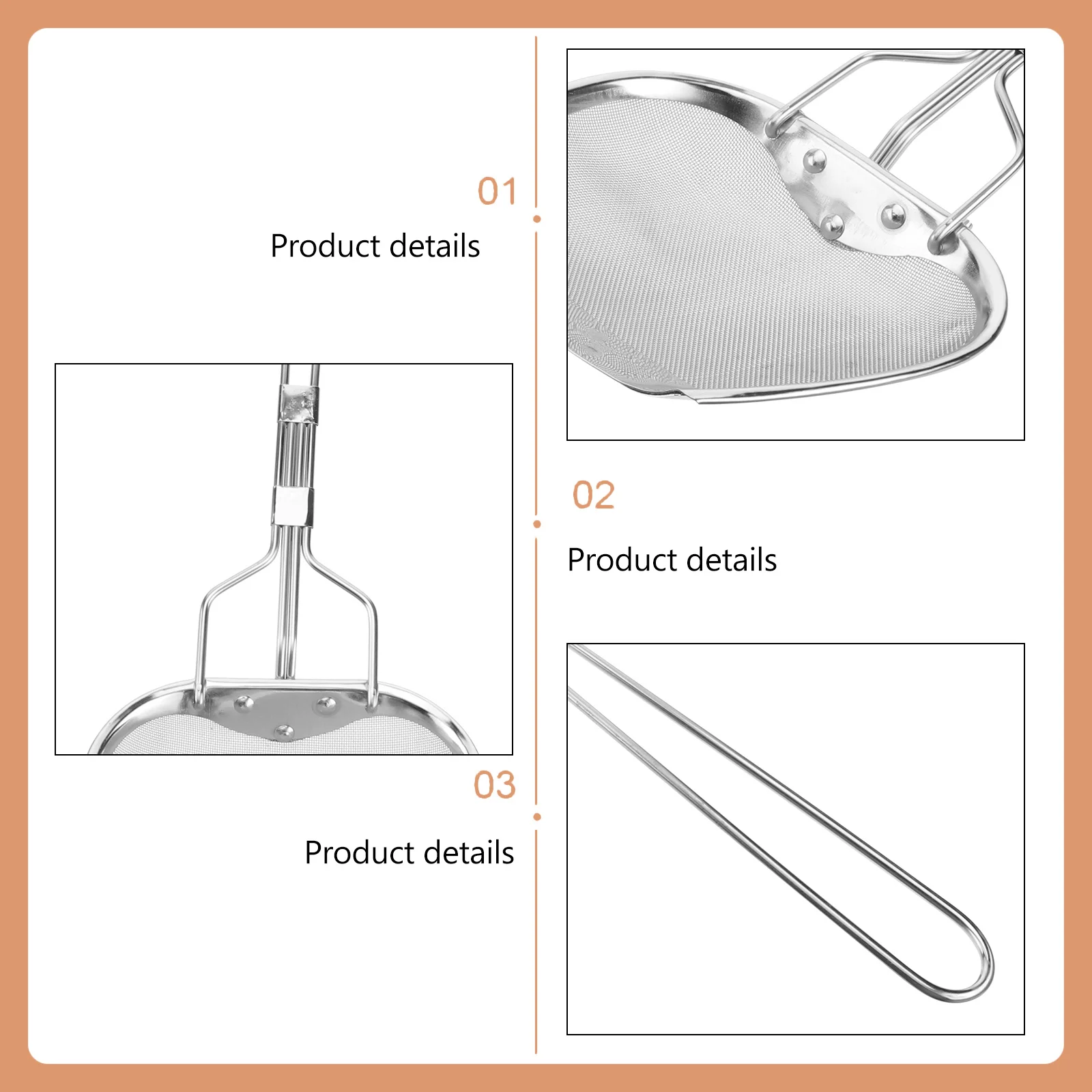 01
Product details

02
Product details

03
Product details