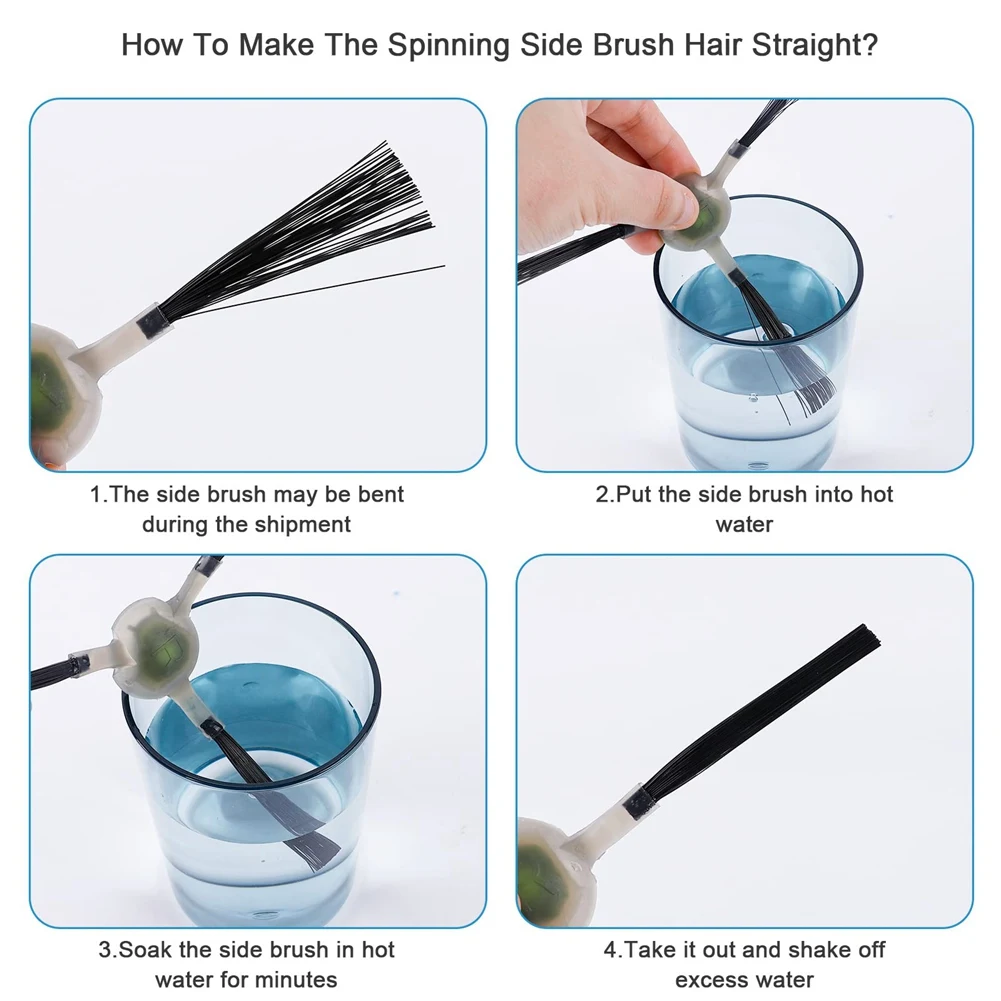 How To Make The Spinning Side Brush Hair Straight?

1.The side brush may be bent during the shipment

2.Put the side brush into hot water

3.Soak the side brush in hot water for minutes

4.Take it out and shake off excess water