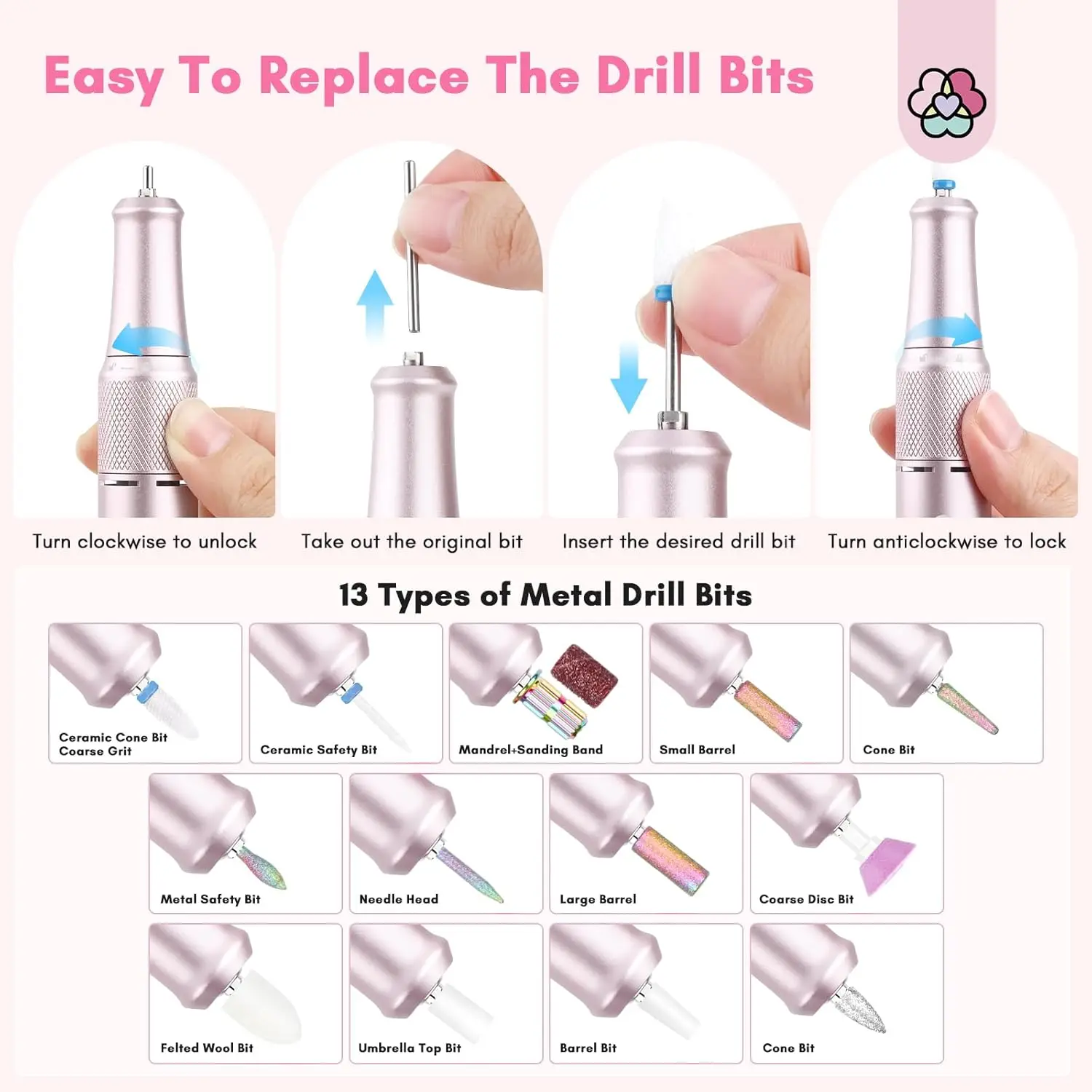 Easy To Replace The Drill Bits

Turn clockwise to unlock

Take out the original bit

Insert the desired drill bit

Turn anticlockwise to lock

13 Types of Metal Drill Bits

Ceramic Cone Bit Coarse Grit

Ceramic Safety Bit

Mandrel+Sanding Band

Small Barrel

Cone Bit

Metal Safety Bit

Needle Head

Large Barrel

Coarse Disc Bit

Felted Wool Bit

Umbrella Top Bit

Barrel Bit

Cone Bit