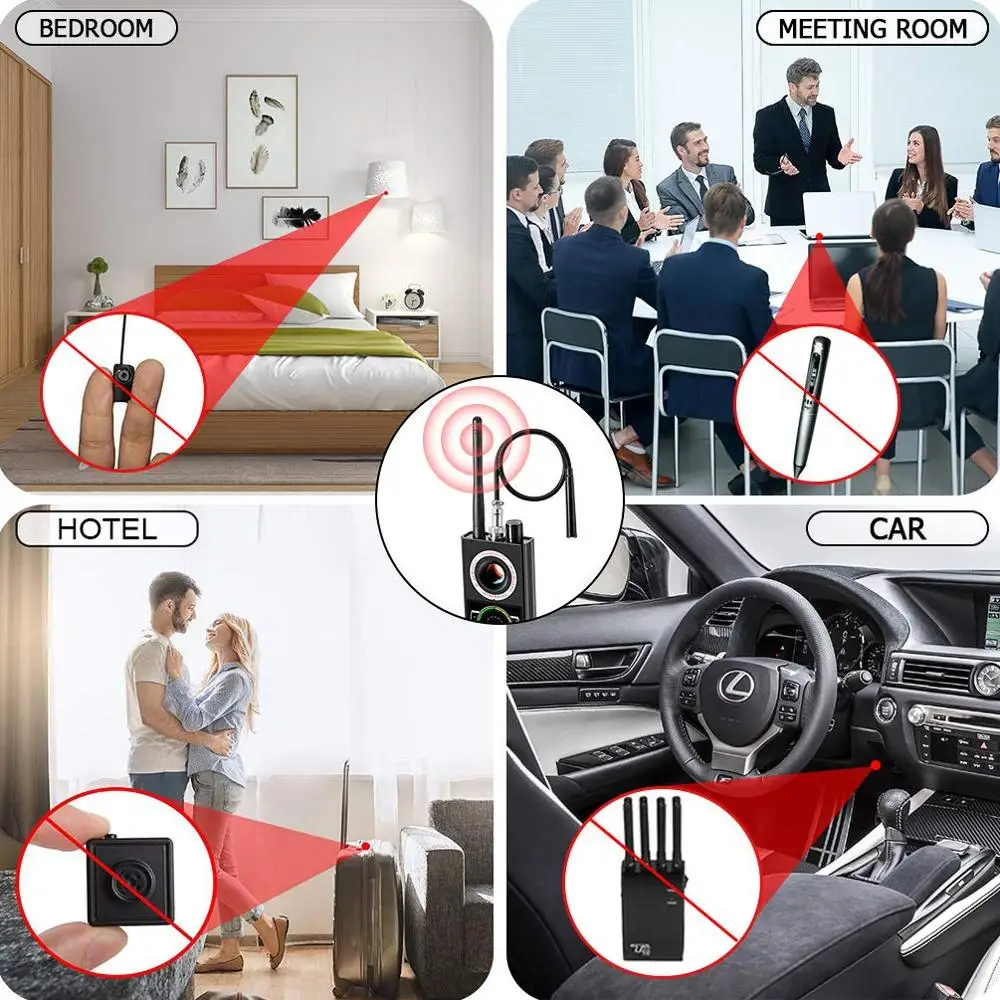 BEDROOM

MEETING ROOM

HOTEL

CAR