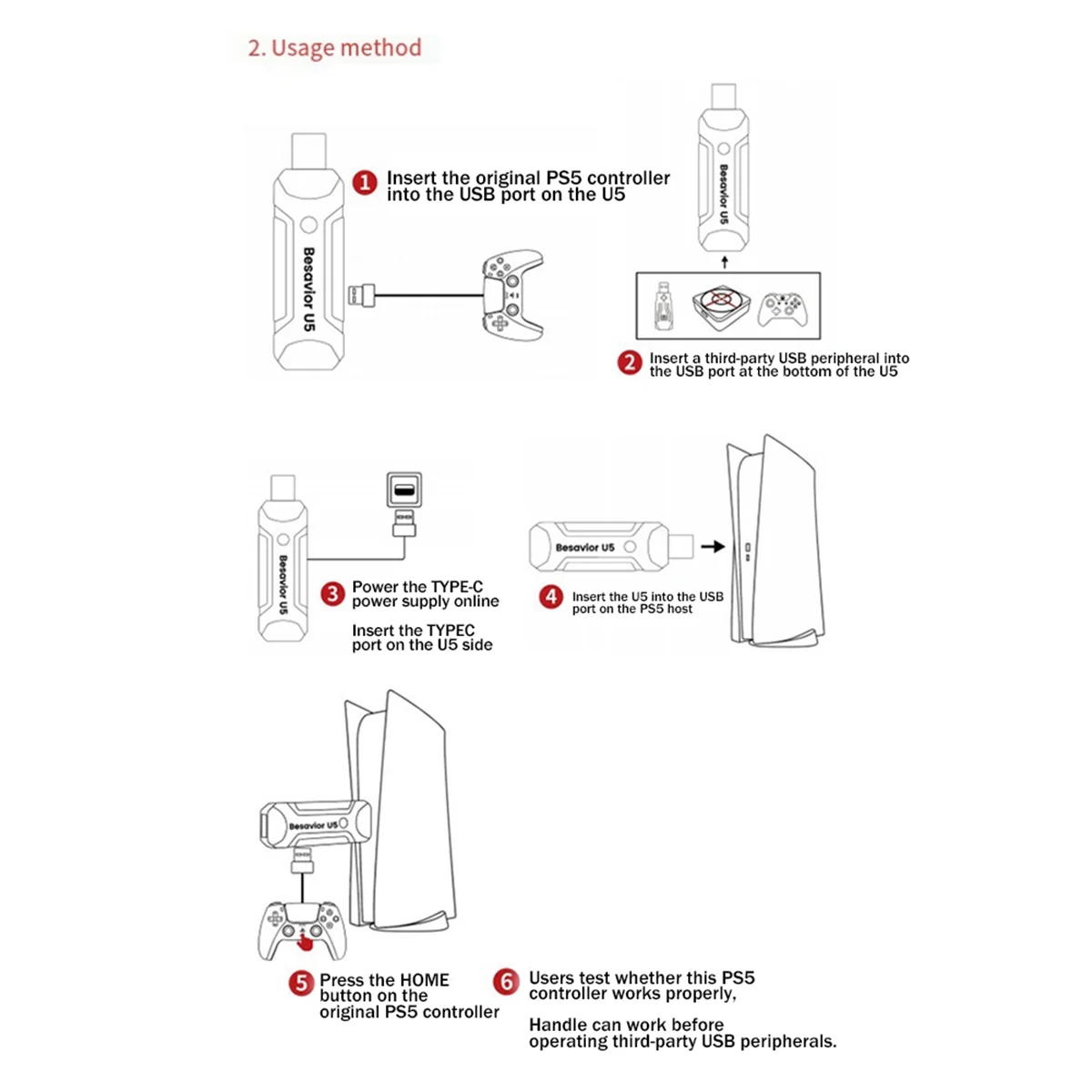 2. Usage method

Besavior U5

1 Insert the original PS5 controller into the USB port on the U5

Besavior U5

2 Insert a third-party USB peripheral into the USB port at the bottom of the U5

Besavior U5

3 Power the TYPE-C power supply online

Insert the TYPEC port on the U5 side

Besavior U5

4 Insert the U5 into the USB port on the PS5 host

Besavior U5

5 Press the HOME button on the original PS5 controller

6 Users test whether this PS5 controller works properly,

Handle can work before operating third-party USB peripherals.